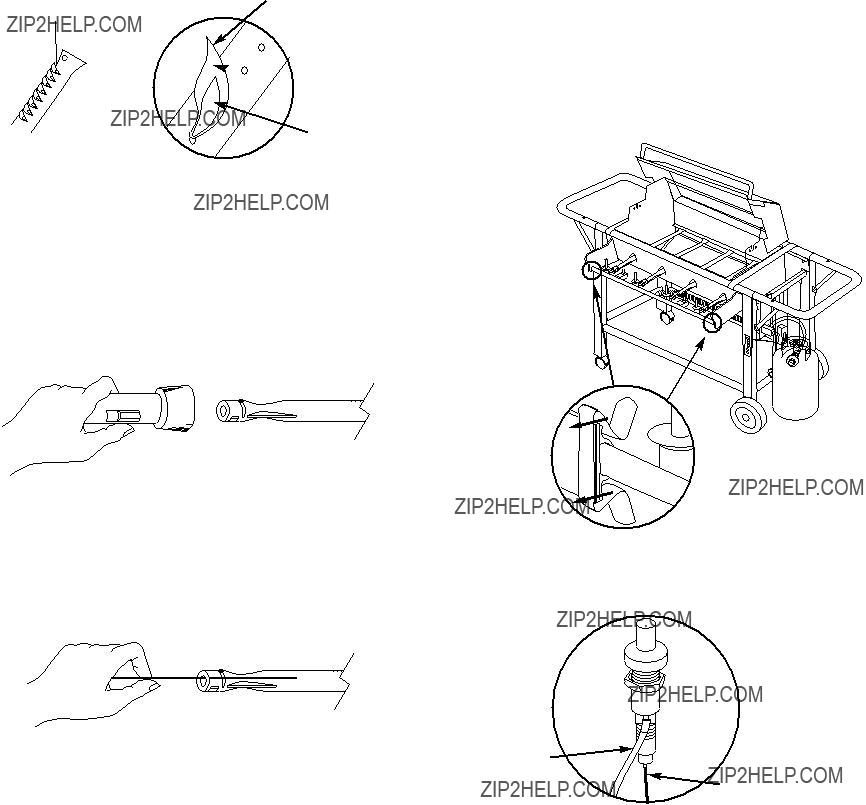 ZIP2HELP.COM

ZIP2HELP.COM

ZIP2HELP.COM

ZIP2HELP.COM

ZIP2HELP.COM

ZIP2HELP.COM

ZIP2HELP.COM

ZIP2HELP.COM

ZIP2HELP.COM