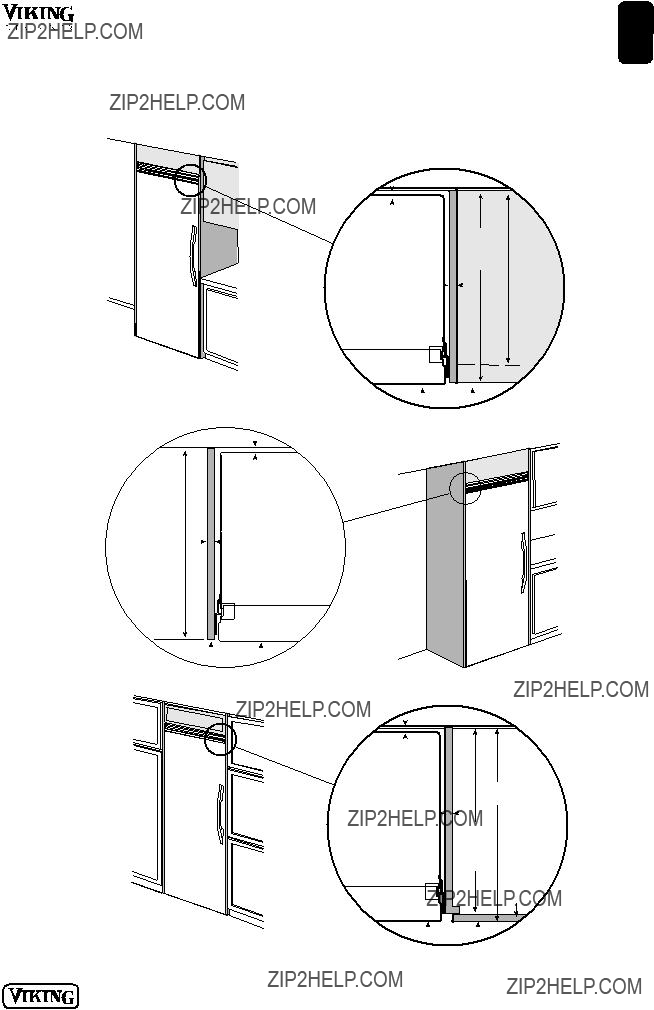 VIKING
ZIP2HELP.COM

ZIP2HELP.COM

ZIP2HELP.COM

ZIP2HELP.COM

ZIP2HELP.COM

ZIP2HELP.COM

ZIP2HELP.COM

VIKING

ZIP2HELP.COM

ZIP2HELP.COM