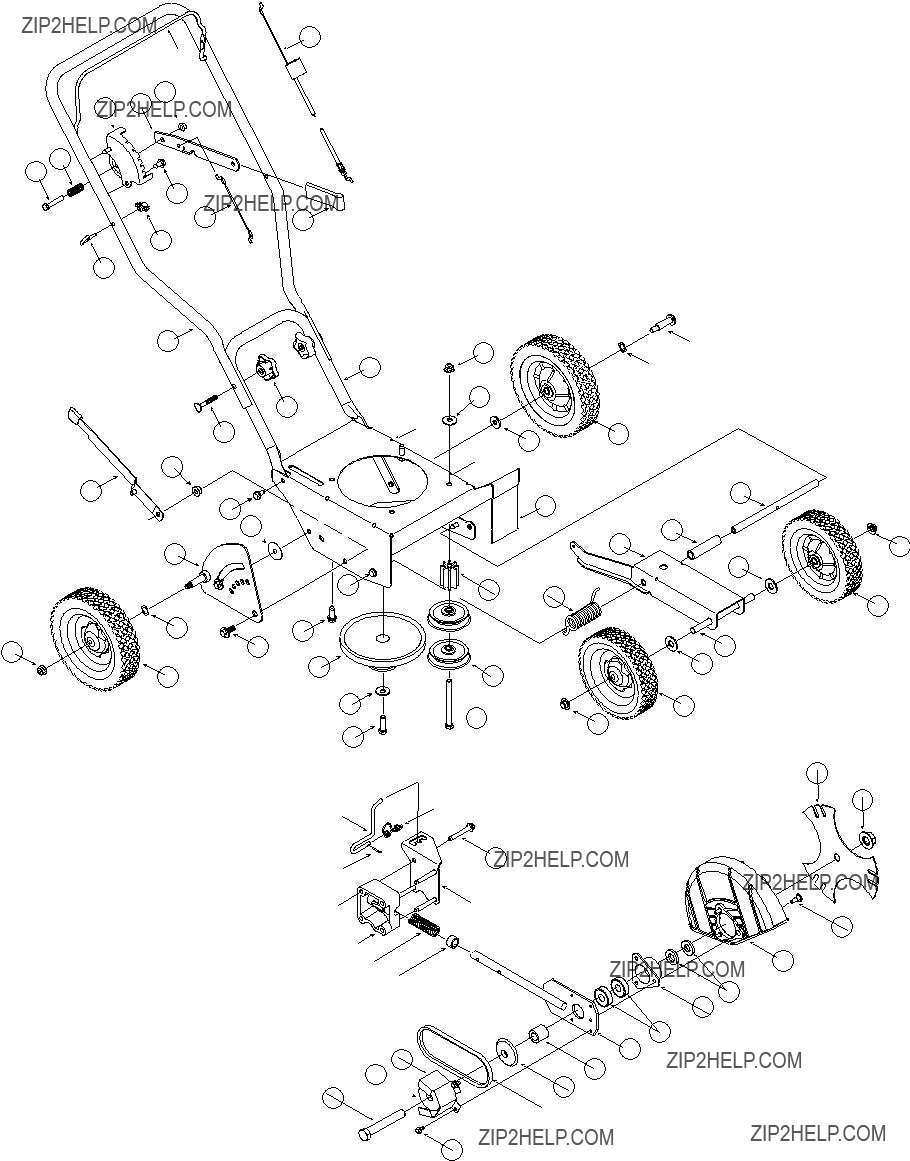 ZIP2HELP.COM
ZIP2HELP.COM
ZIP2HELP.COM
ZIP2HELP.COM
ZIP2HELP.COM
ZIP2HELP.COM
ZIP2HELP.COM
ZIP2HELP.COM
ZIP2HELP.COM