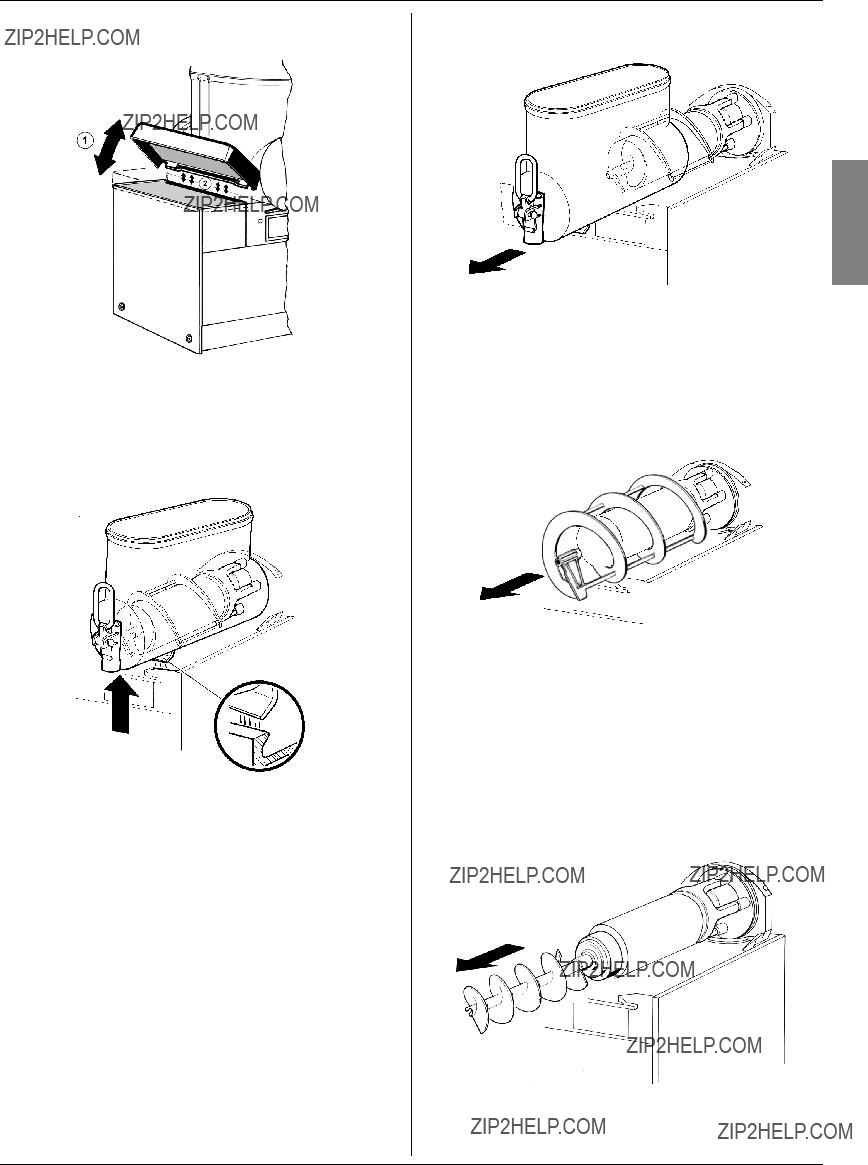 ZIP2HELP.COM

ZIP2HELP.COM

1

2

ZIP2HELP.COM

ZIP2HELP.COM

ZIP2HELP.COM

ZIP2HELP.COM

ZIP2HELP.COM

ZIP2HELP.COM

ZIP2HELP.COM