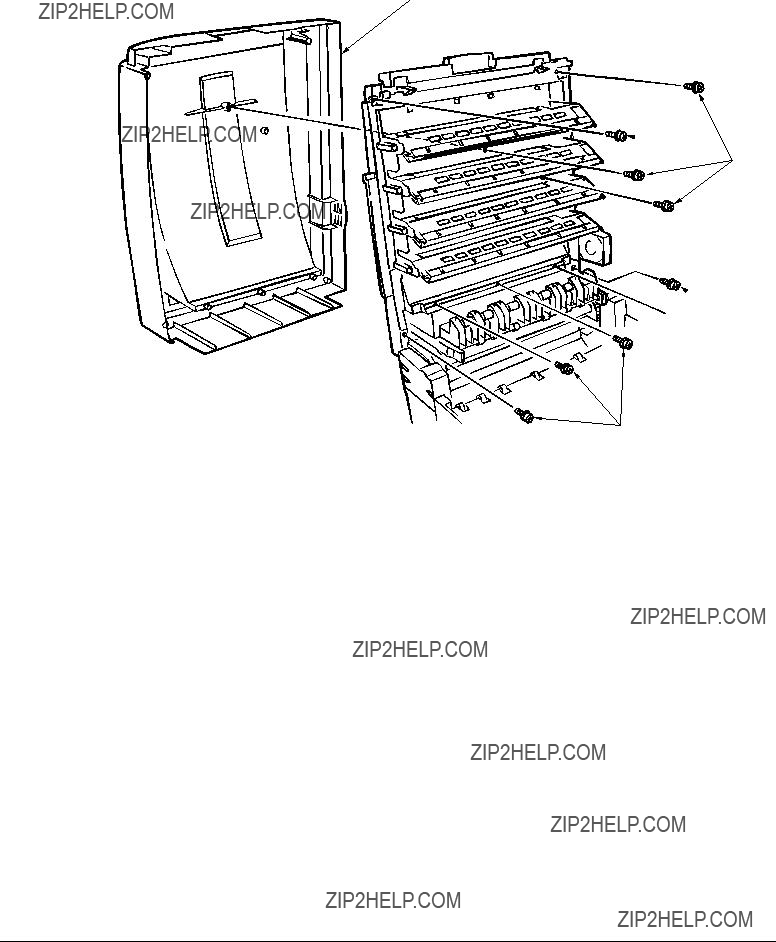 ZIP2HELP.COM

ZIP2HELP.COM

ZIP2HELP.COM

ZIP2HELP.COM

ZIP2HELP.COM

ZIP2HELP.COM

ZIP2HELP.COM

ZIP2HELP.COM

ZIP2HELP.COM