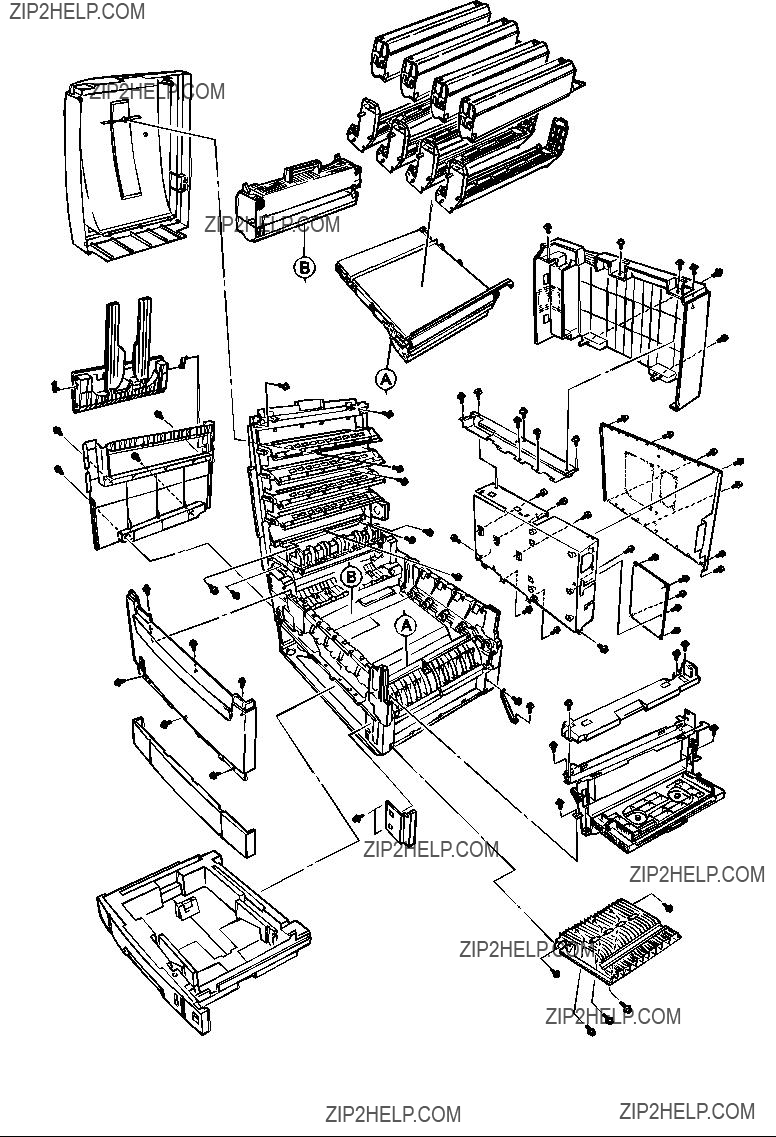 ZIP2HELP.COM

ZIP2HELP.COM

ZIP2HELP.COM

B

A

B

A

ZIP2HELP.COM

ZIP2HELP.COM

ZIP2HELP.COM

ZIP2HELP.COM

ZIP2HELP.COM

ZIP2HELP.COM