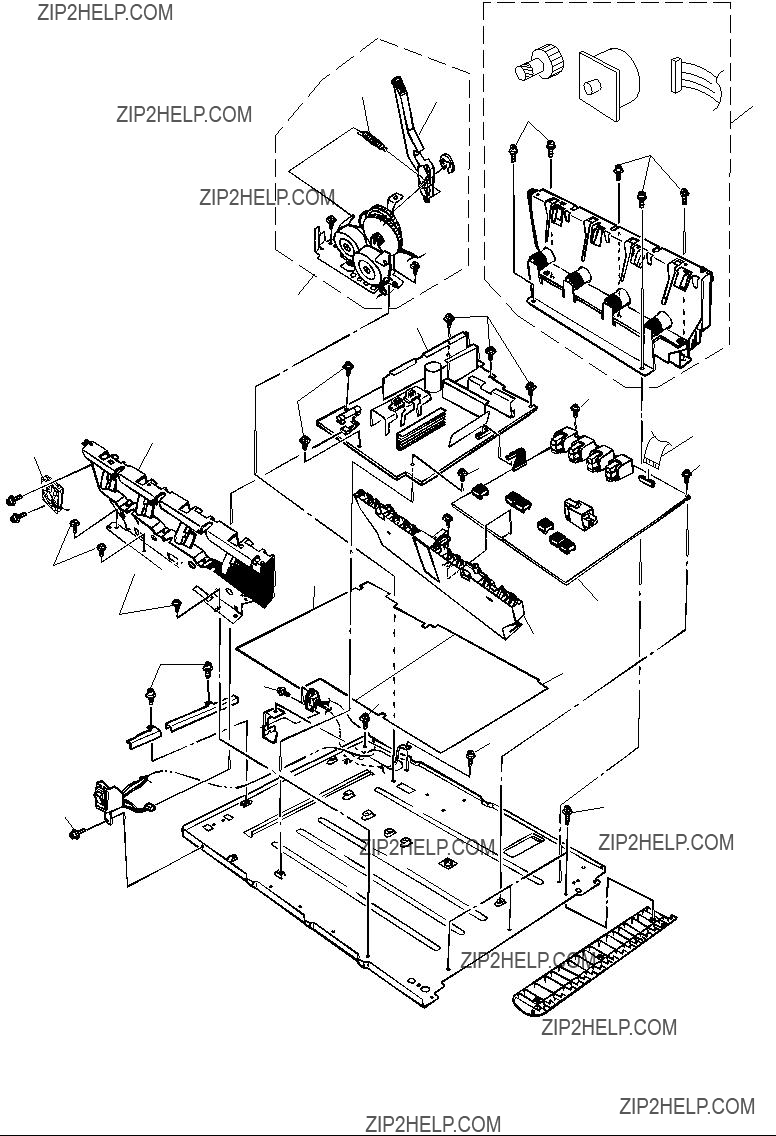 ZIP2HELP.COM

ZIP2HELP.COM

ZIP2HELP.COM

ZIP2HELP.COM

ZIP2HELP.COM

ZIP2HELP.COM

ZIP2HELP.COM

ZIP2HELP.COM

ZIP2HELP.COM