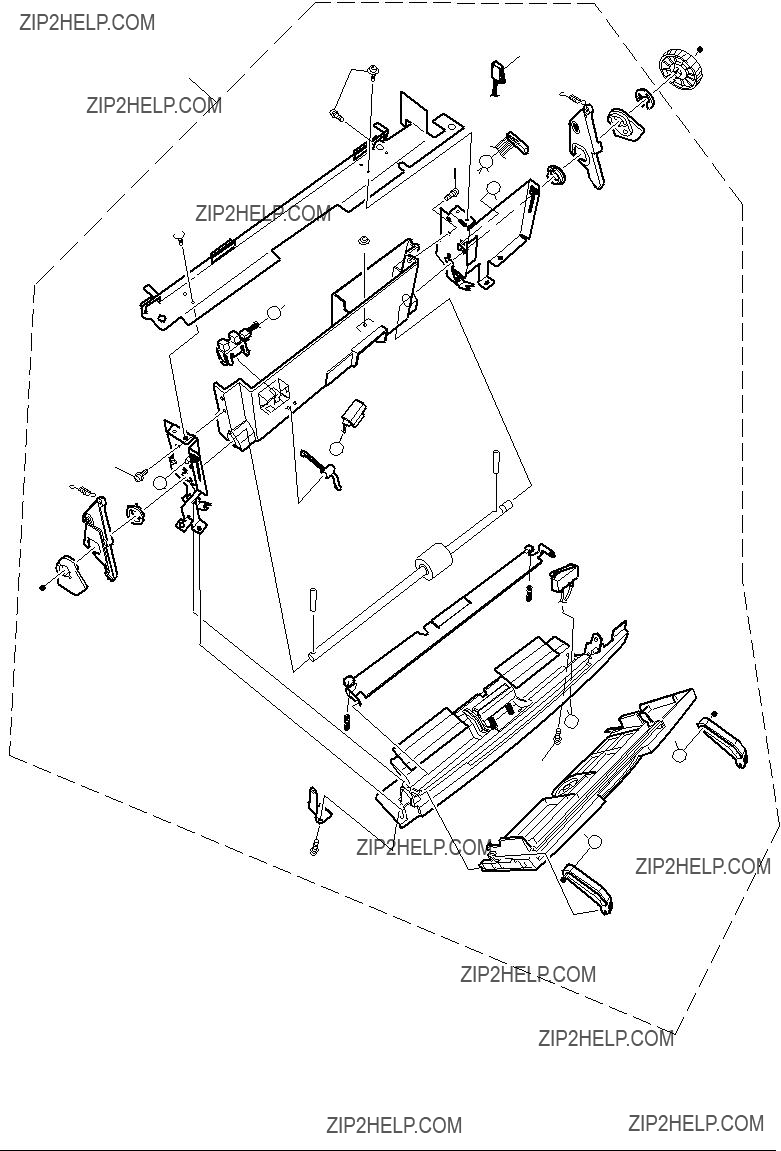 ZIP2HELP.COM

ZIP2HELP.COM

ZIP2HELP.COM

ZIP2HELP.COM

ZIP2HELP.COM

ZIP2HELP.COM

ZIP2HELP.COM

ZIP2HELP.COM

ZIP2HELP.COM