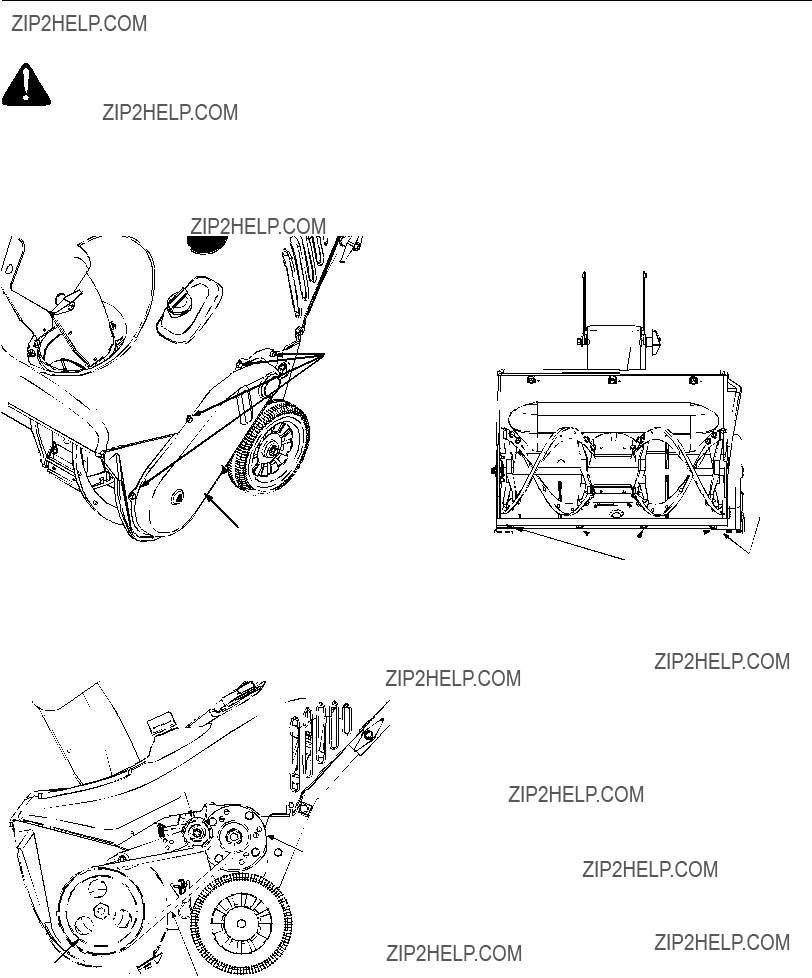 ZIP2HELP.COM

ZIP2HELP.COM

ZIP2HELP.COM

ZIP2HELP.COM

ZIP2HELP.COM

ZIP2HELP.COM

ZIP2HELP.COM

ZIP2HELP.COM

ZIP2HELP.COM