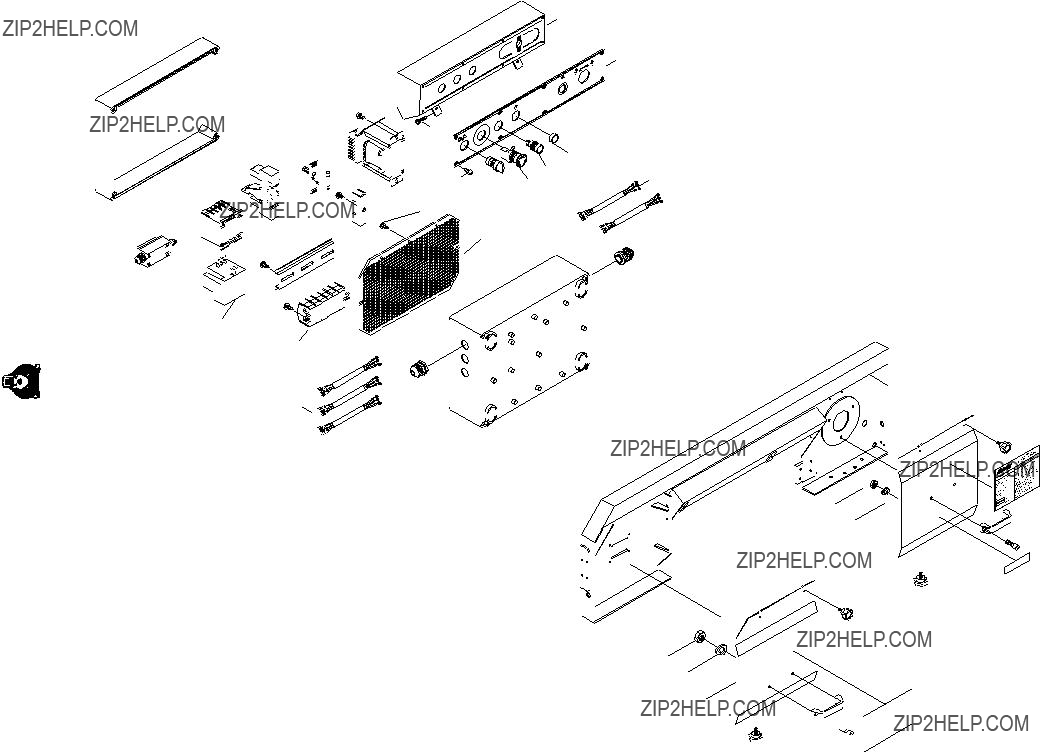 ZIP2HELP.COM

ZIP2HELP.COM

ZIP2HELP.COM

ZIP2HELP.COM

ZIP2HELP.COM

ZIP2HELP.COM

ZIP2HELP.COM

ZIP2HELP.COM

ZIP2HELP.COM