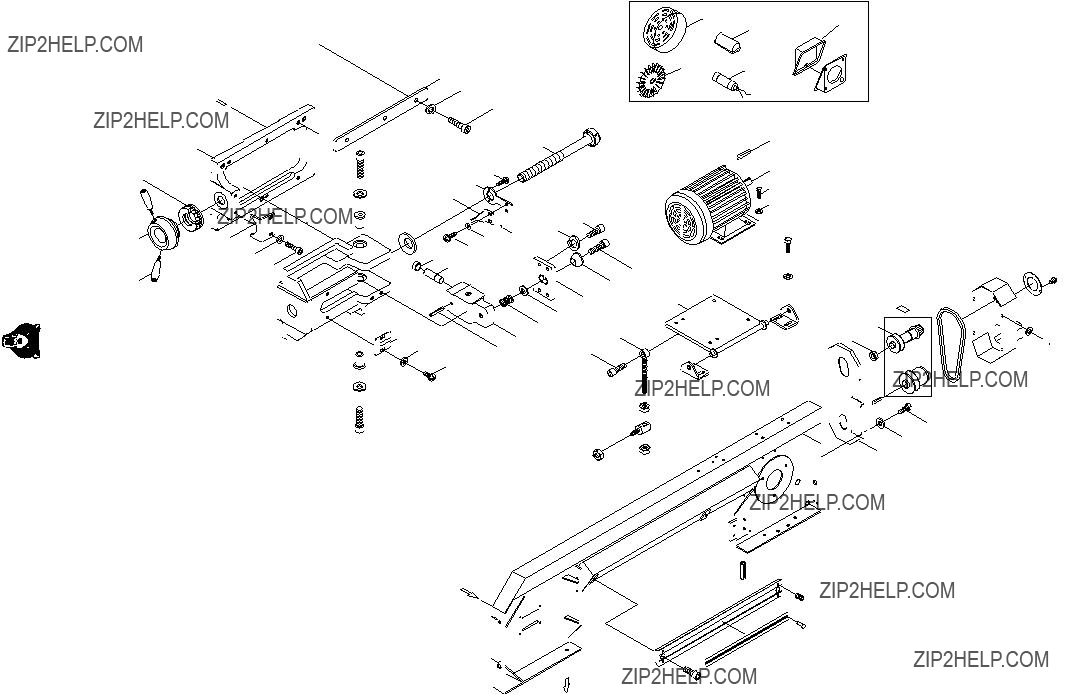 ZIP2HELP.COM

ZIP2HELP.COM

ZIP2HELP.COM

ZIP2HELP.COM

ZIP2HELP.COM

ZIP2HELP.COM

ZIP2HELP.COM

ZIP2HELP.COM

ZIP2HELP.COM