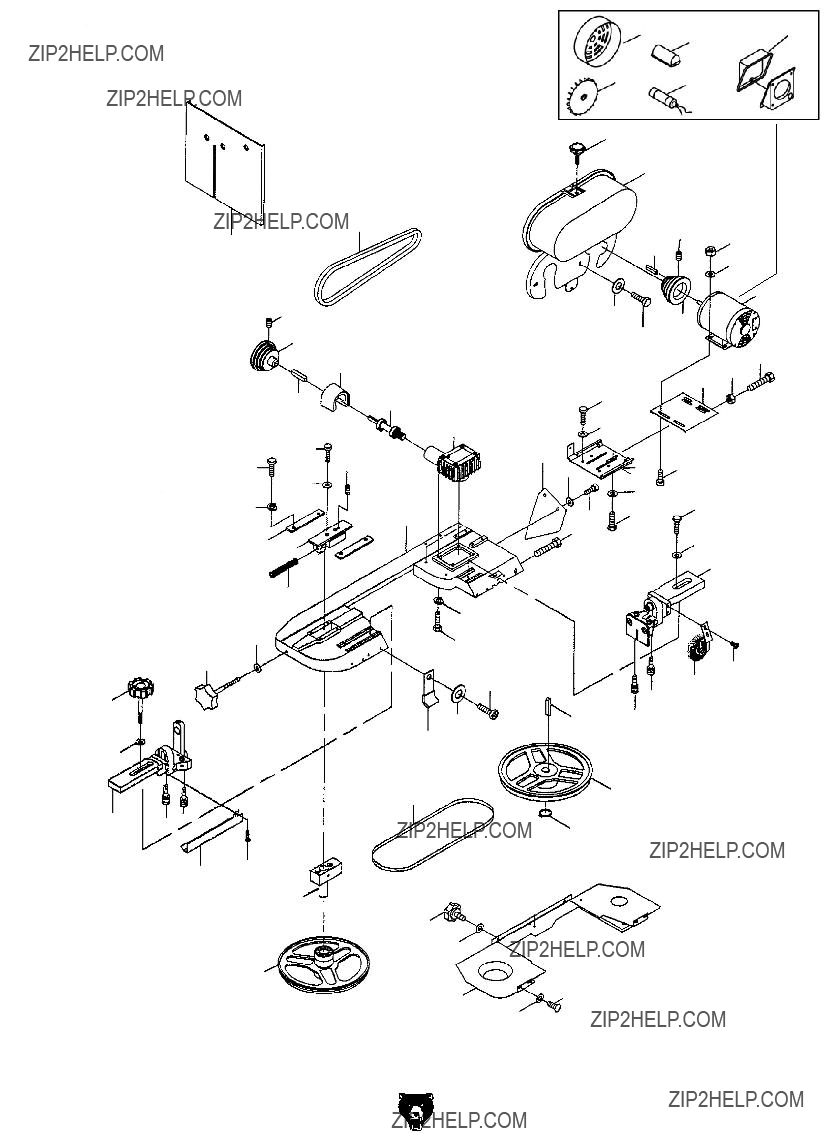 ZIP2HELP.COM

ZIP2HELP.COM

ZIP2HELP.COM

ZIP2HELP.COM

ZIP2HELP.COM

ZIP2HELP.COM

ZIP2HELP.COM

ZIP2HELP.COM

ZIP2HELP.COM