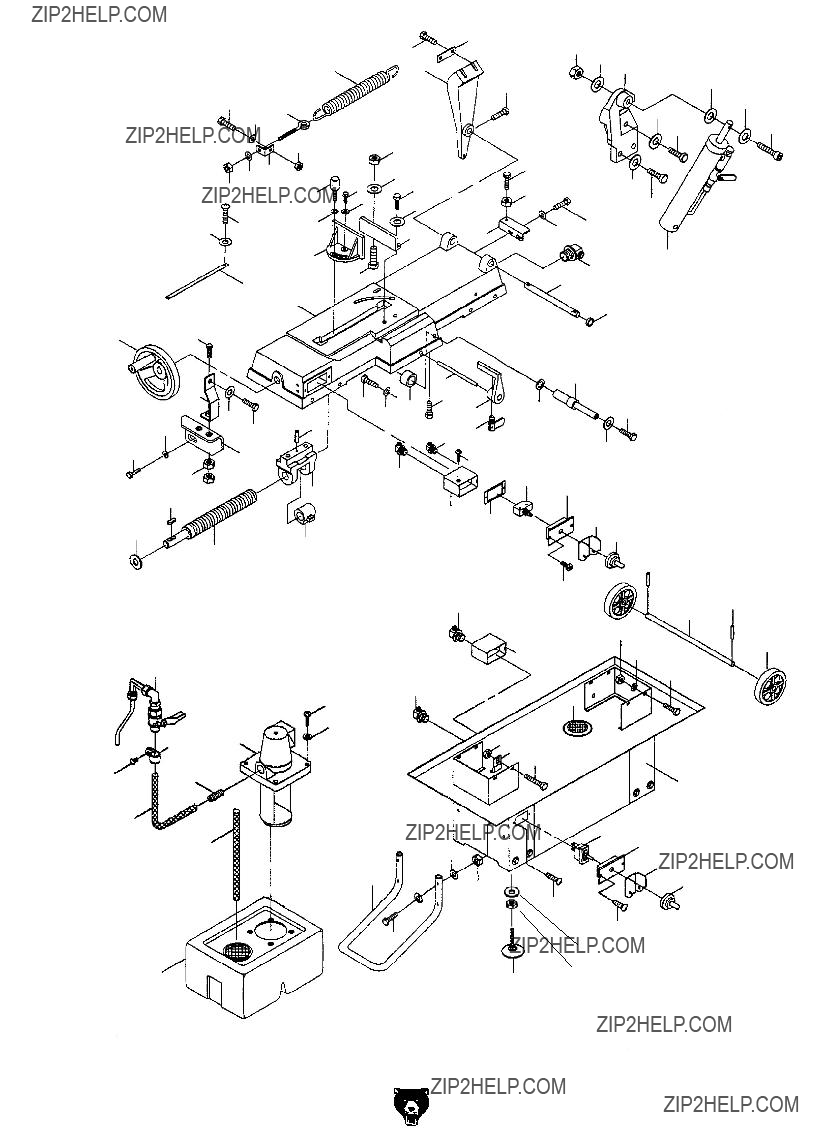 ZIP2HELP.COM

ZIP2HELP.COM

ZIP2HELP.COM

ZIP2HELP.COM

ZIP2HELP.COM

ZIP2HELP.COM

ZIP2HELP.COM

ZIP2HELP.COM

ZIP2HELP.COM