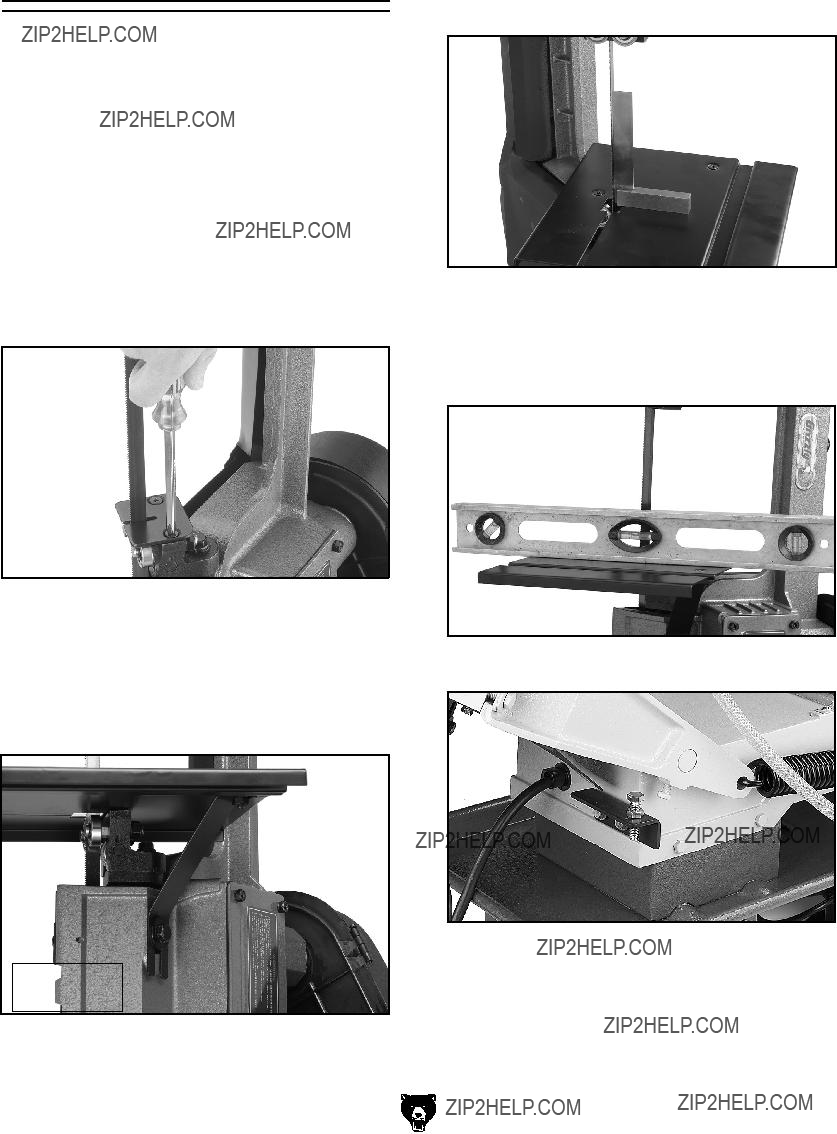 ZIP2HELP.COM

ZIP2HELP.COM

ZIP2HELP.COM

ZIP2HELP.COM

ZIP2HELP.COM

ZIP2HELP.COM

ZIP2HELP.COM

ZIP2HELP.COM

ZIP2HELP.COM