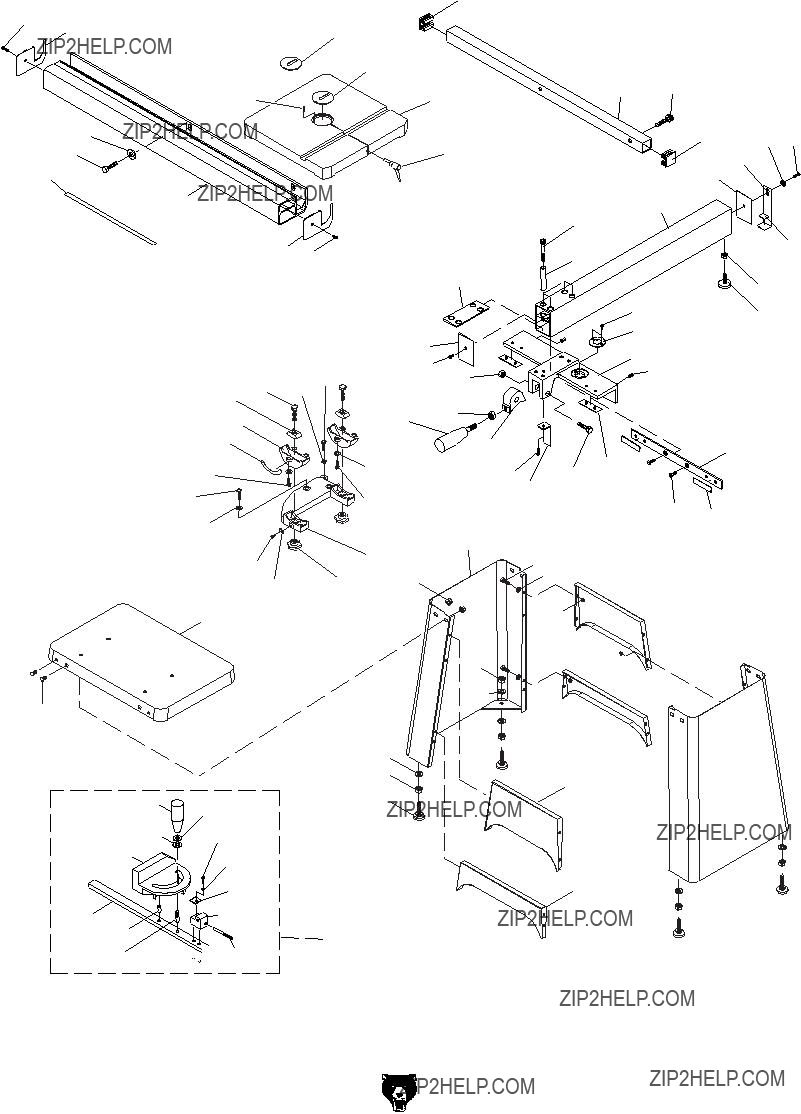 ZIP2HELP.COM
ZIP2HELP.COM
ZIP2HELP.COM
ZIP2HELP.COM
ZIP2HELP.COM
ZIP2HELP.COM
ZIP2HELP.COM
ZIP2HELP.COM
ZIP2HELP.COM