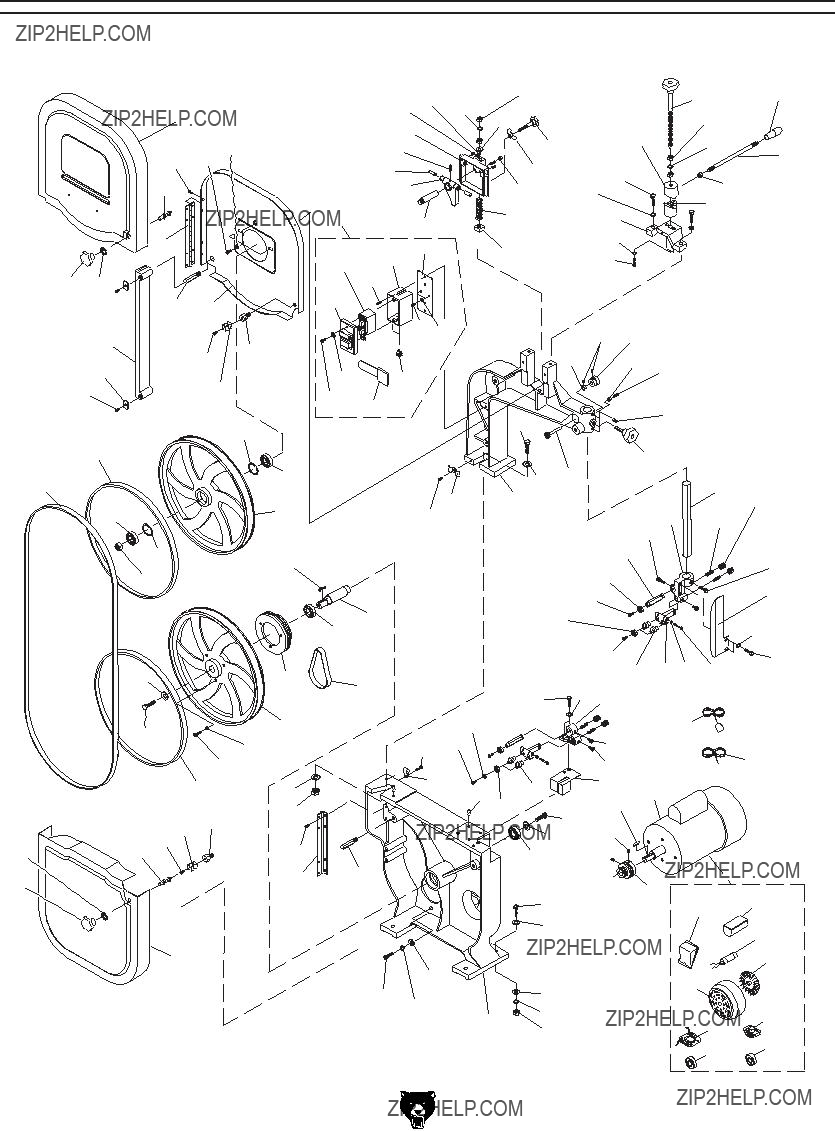 ZIP2HELP.COM

ZIP2HELP.COM

ZIP2HELP.COM

ZIP2HELP.COM

ZIP2HELP.COM

ZIP2HELP.COM

ZIP2HELP.COM

ZIP2HELP.COM

ZIP2HELP.COM