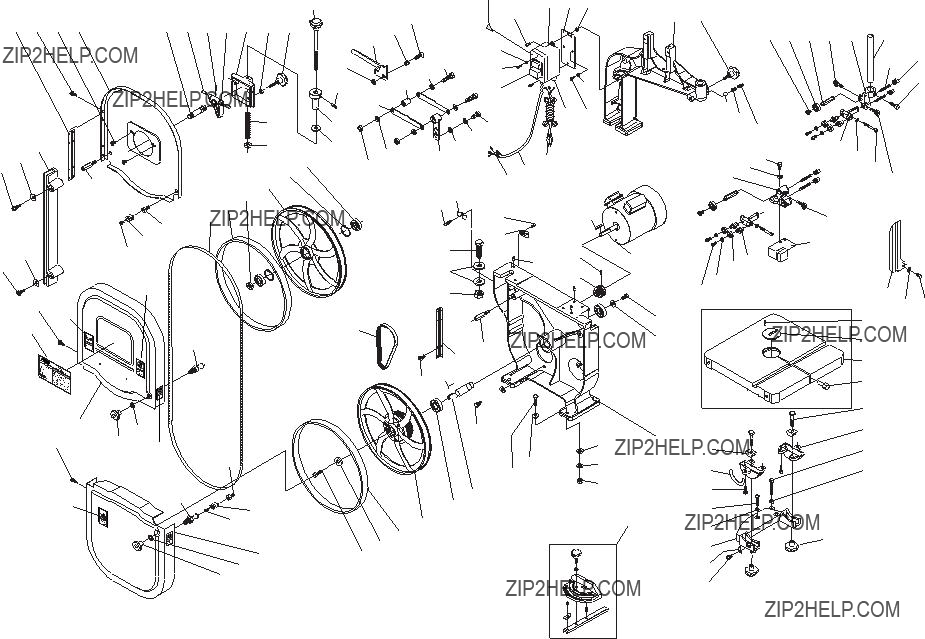 ZIP2HELP.COM
ZIP2HELP.COM
ZIP2HELP.COM
ZIP2HELP.COM
ZIP2HELP.COM
ZIP2HELP.COM
ZIP2HELP.COM
ZIP2HELP.COM
ZIP2HELP.COM