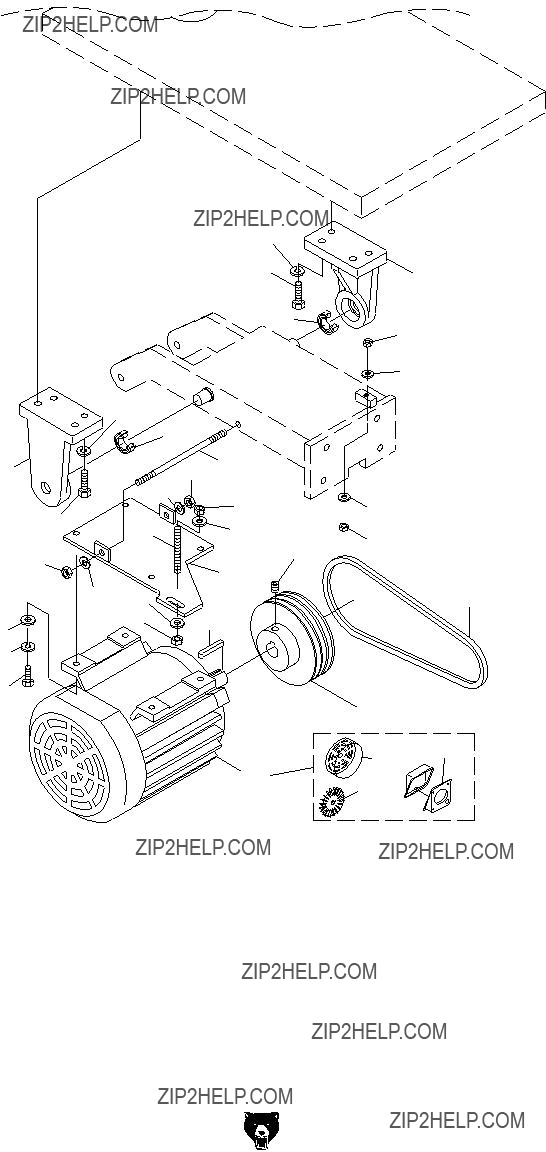 ZIP2HELP.COM

ZIP2HELP.COM

ZIP2HELP.COM

ZIP2HELP.COM

ZIP2HELP.COM

ZIP2HELP.COM

ZIP2HELP.COM

ZIP2HELP.COM

ZIP2HELP.COM