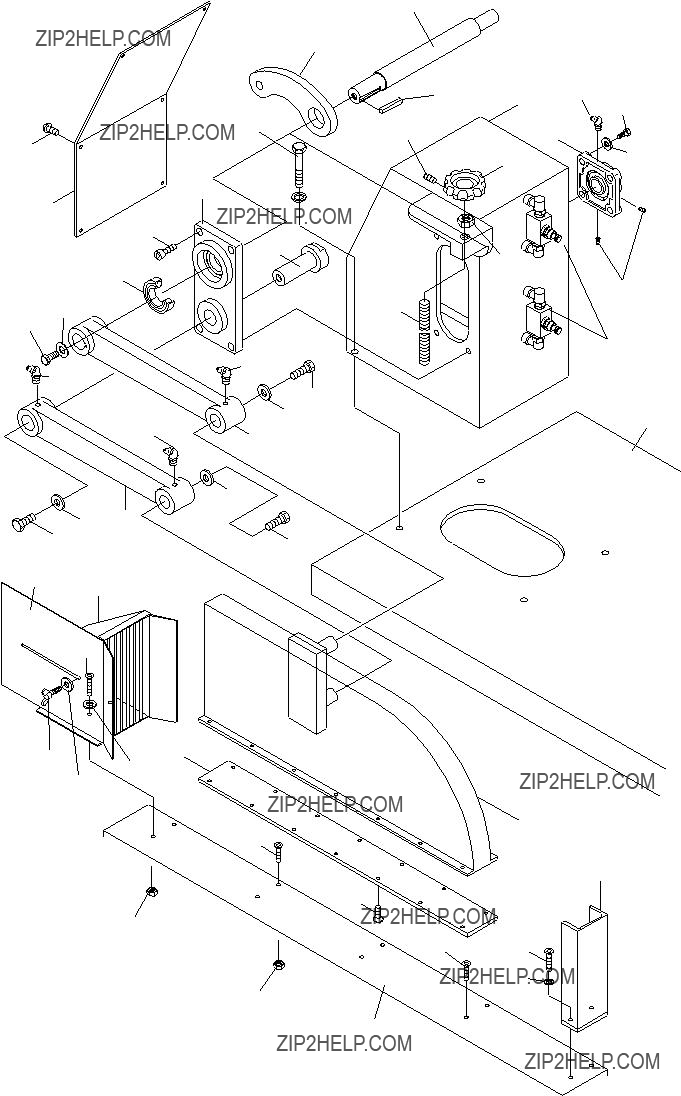 ZIP2HELP.COM
ZIP2HELP.COM
ZIP2HELP.COM
ZIP2HELP.COM
ZIP2HELP.COM
ZIP2HELP.COM
ZIP2HELP.COM
ZIP2HELP.COM
ZIP2HELP.COM