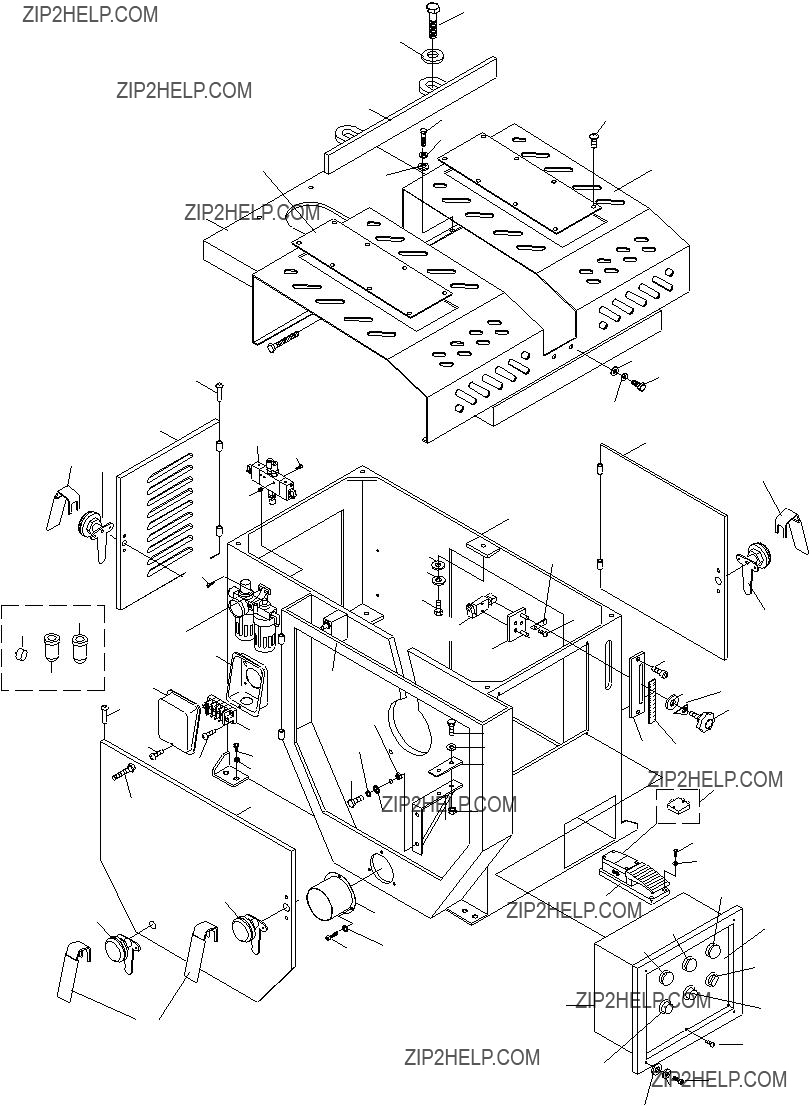 ZIP2HELP.COM

ZIP2HELP.COM

ZIP2HELP.COM

ZIP2HELP.COM

ZIP2HELP.COM

ZIP2HELP.COM

ZIP2HELP.COM

ZIP2HELP.COM

ZIP2HELP.COM