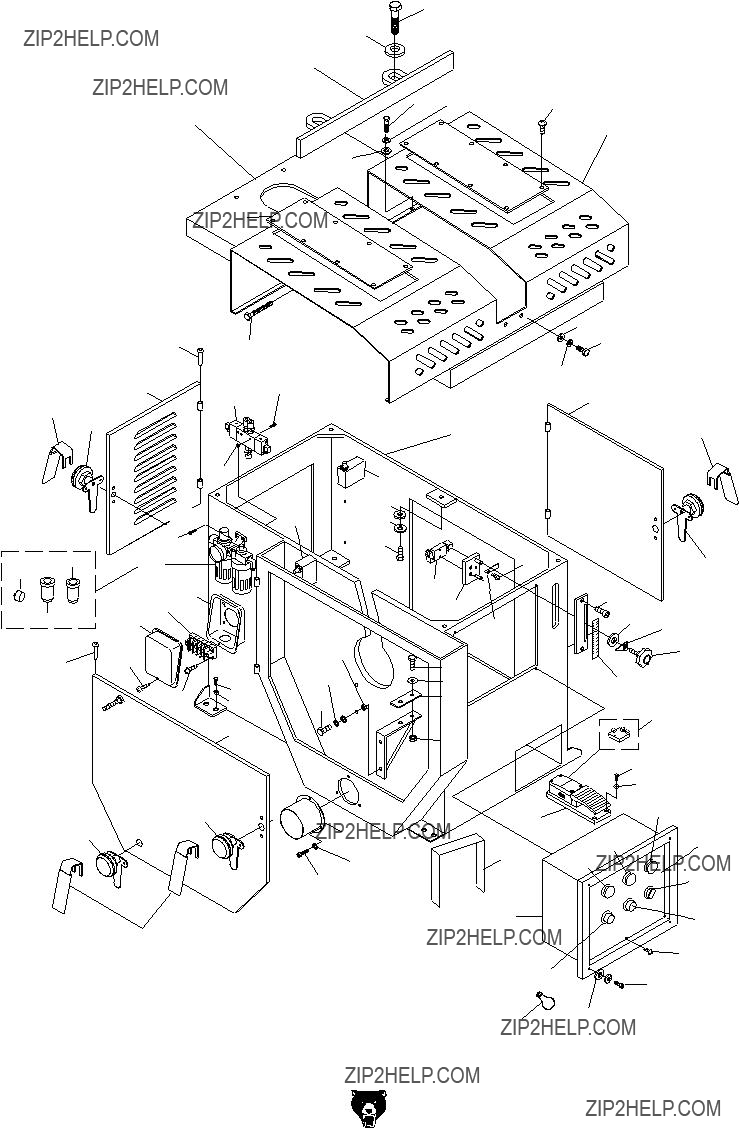 ZIP2HELP.COM

ZIP2HELP.COM

ZIP2HELP.COM

ZIP2HELP.COM

ZIP2HELP.COM

ZIP2HELP.COM

ZIP2HELP.COM

ZIP2HELP.COM

ZIP2HELP.COM