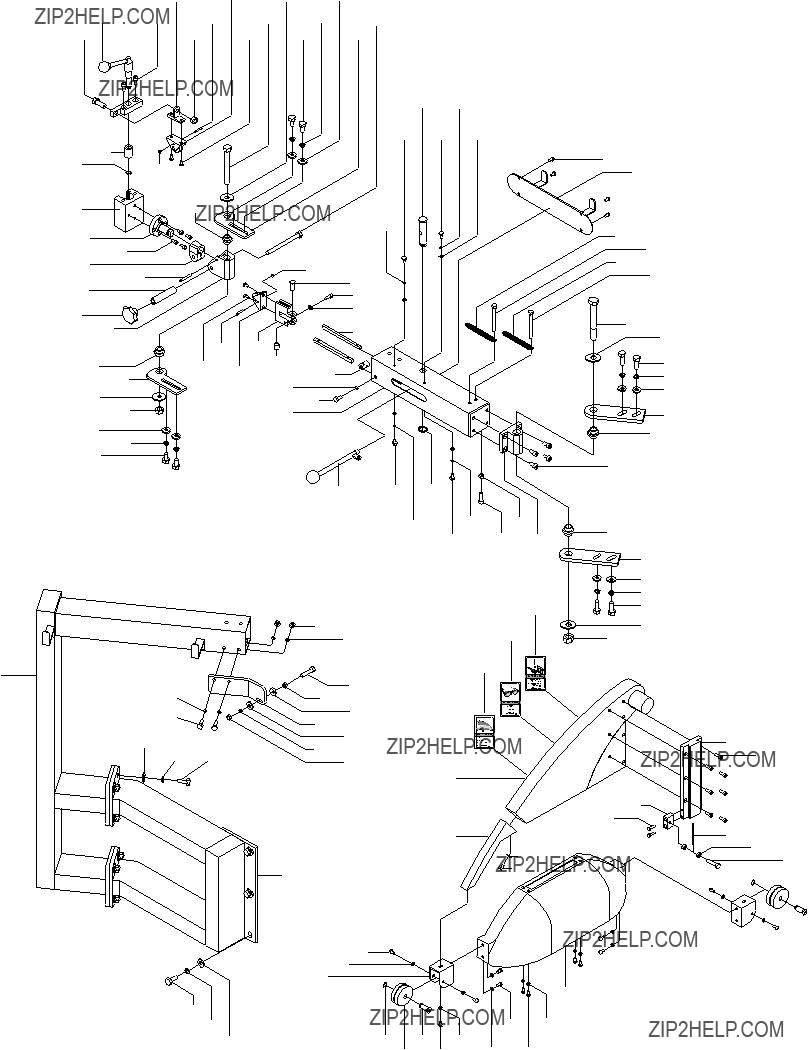 ZIP2HELP.COM

ZIP2HELP.COM

ZIP2HELP.COM

ZIP2HELP.COM

ZIP2HELP.COM

ZIP2HELP.COM

ZIP2HELP.COM

ZIP2HELP.COM

ZIP2HELP.COM