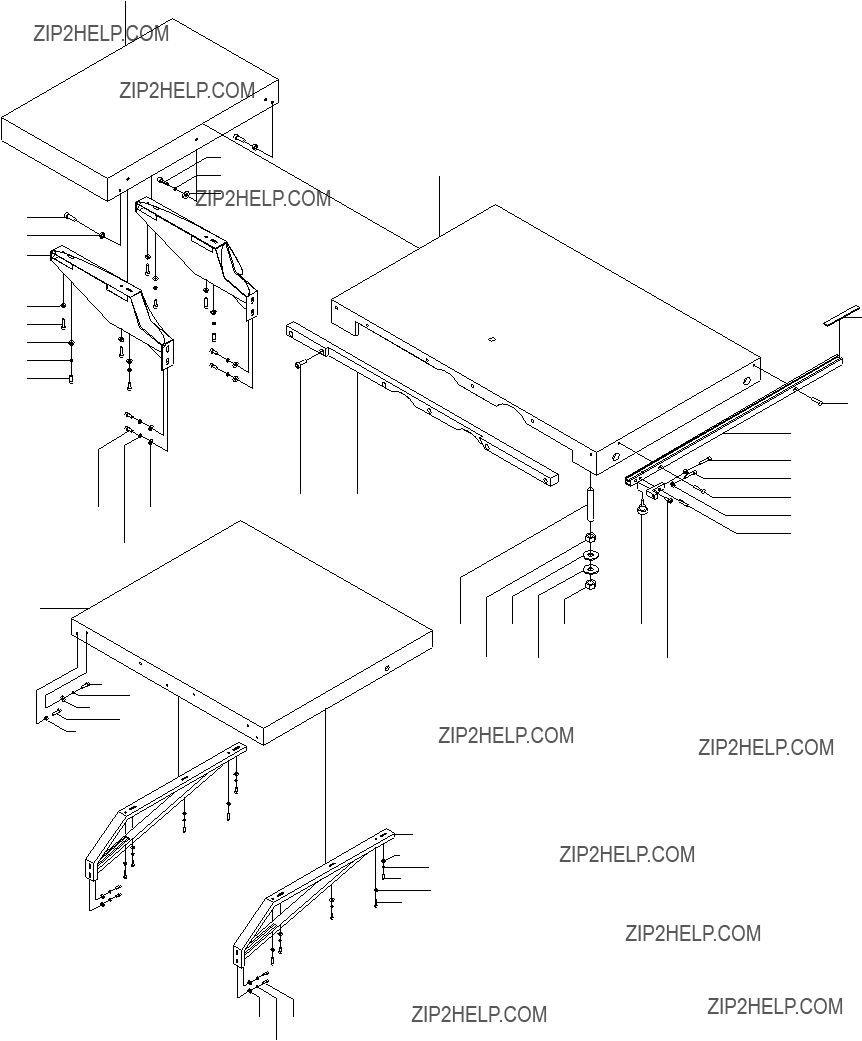 ZIP2HELP.COM
ZIP2HELP.COM
ZIP2HELP.COM
ZIP2HELP.COM
ZIP2HELP.COM
ZIP2HELP.COM
ZIP2HELP.COM
ZIP2HELP.COM
ZIP2HELP.COM