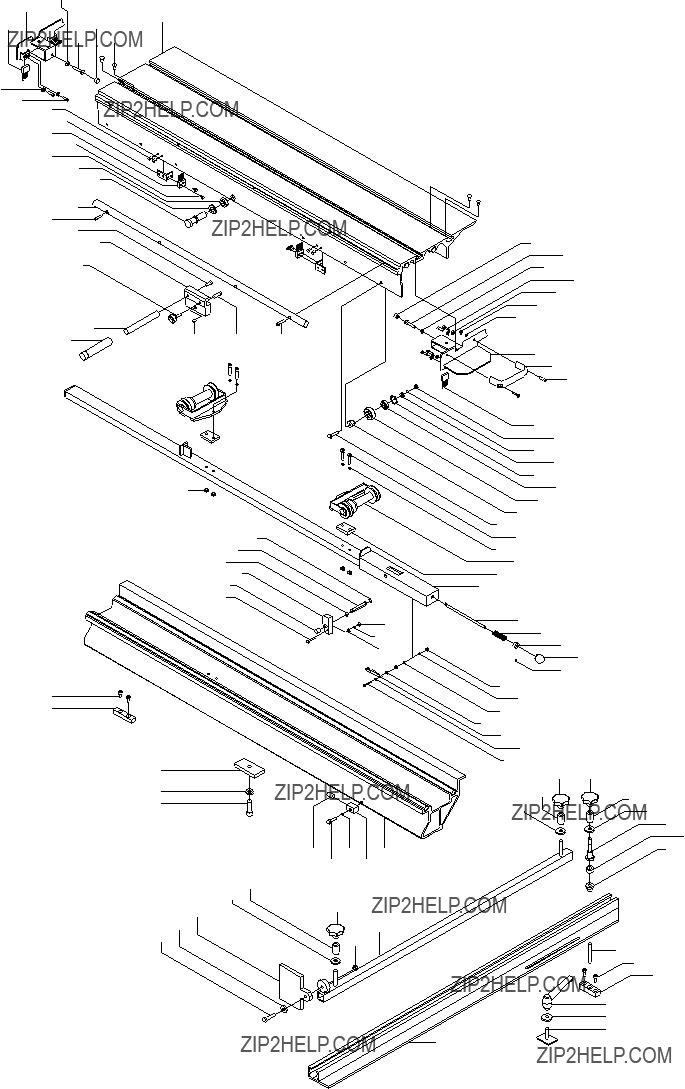 ZIP2HELP.COM
ZIP2HELP.COM
ZIP2HELP.COM
ZIP2HELP.COM
ZIP2HELP.COM
ZIP2HELP.COM
ZIP2HELP.COM
ZIP2HELP.COM
ZIP2HELP.COM