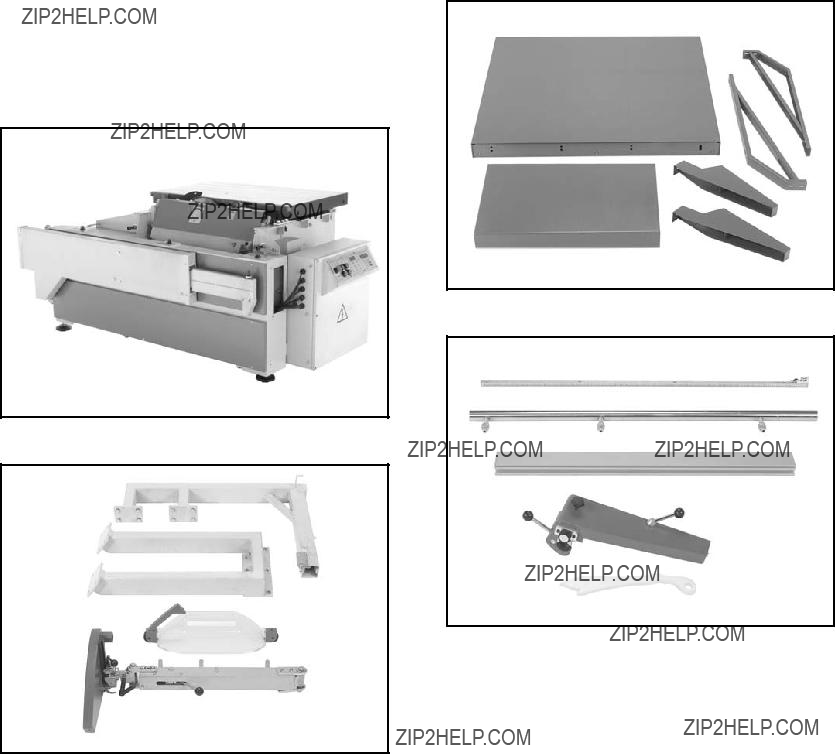 ZIP2HELP.COM

ZIP2HELP.COM

ZIP2HELP.COM

ZIP2HELP.COM

ZIP2HELP.COM

ZIP2HELP.COM

ZIP2HELP.COM

ZIP2HELP.COM

ZIP2HELP.COM