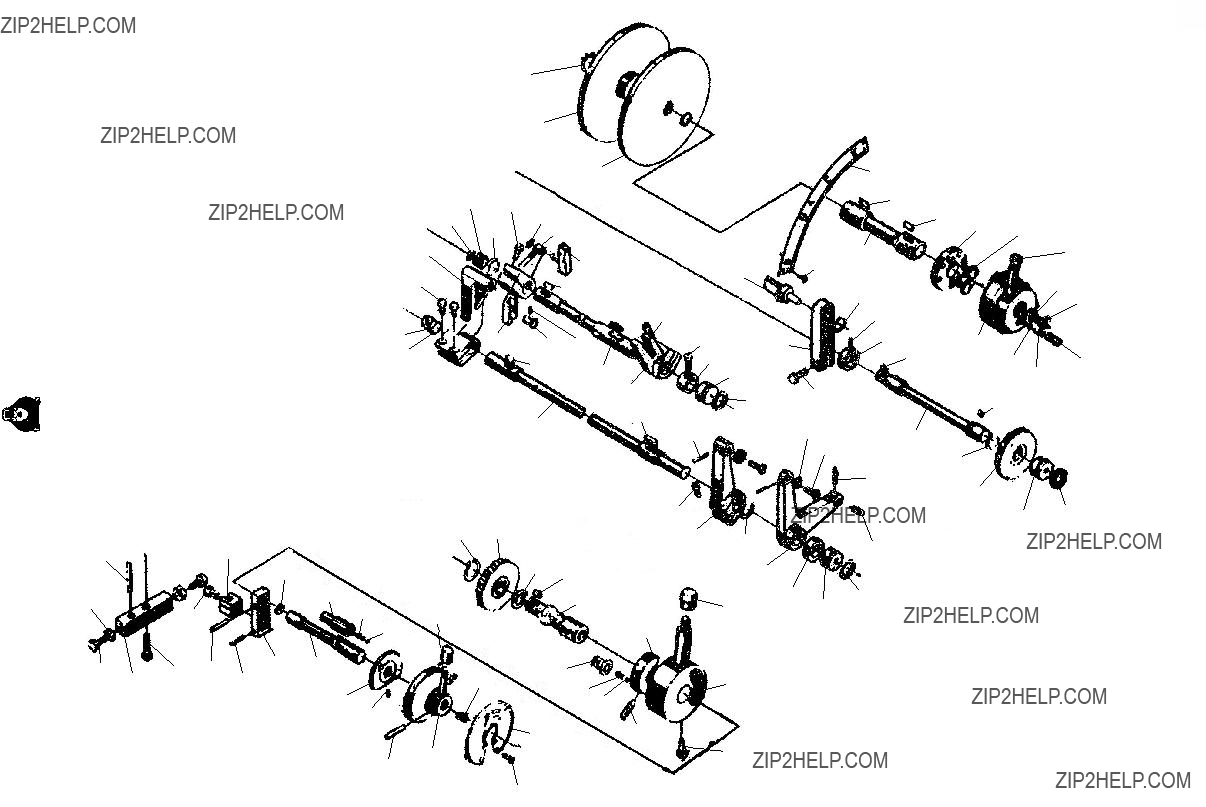 ZIP2HELP.COM
ZIP2HELP.COM
ZIP2HELP.COM
ZIP2HELP.COM
ZIP2HELP.COM
ZIP2HELP.COM
ZIP2HELP.COM
ZIP2HELP.COM
ZIP2HELP.COM