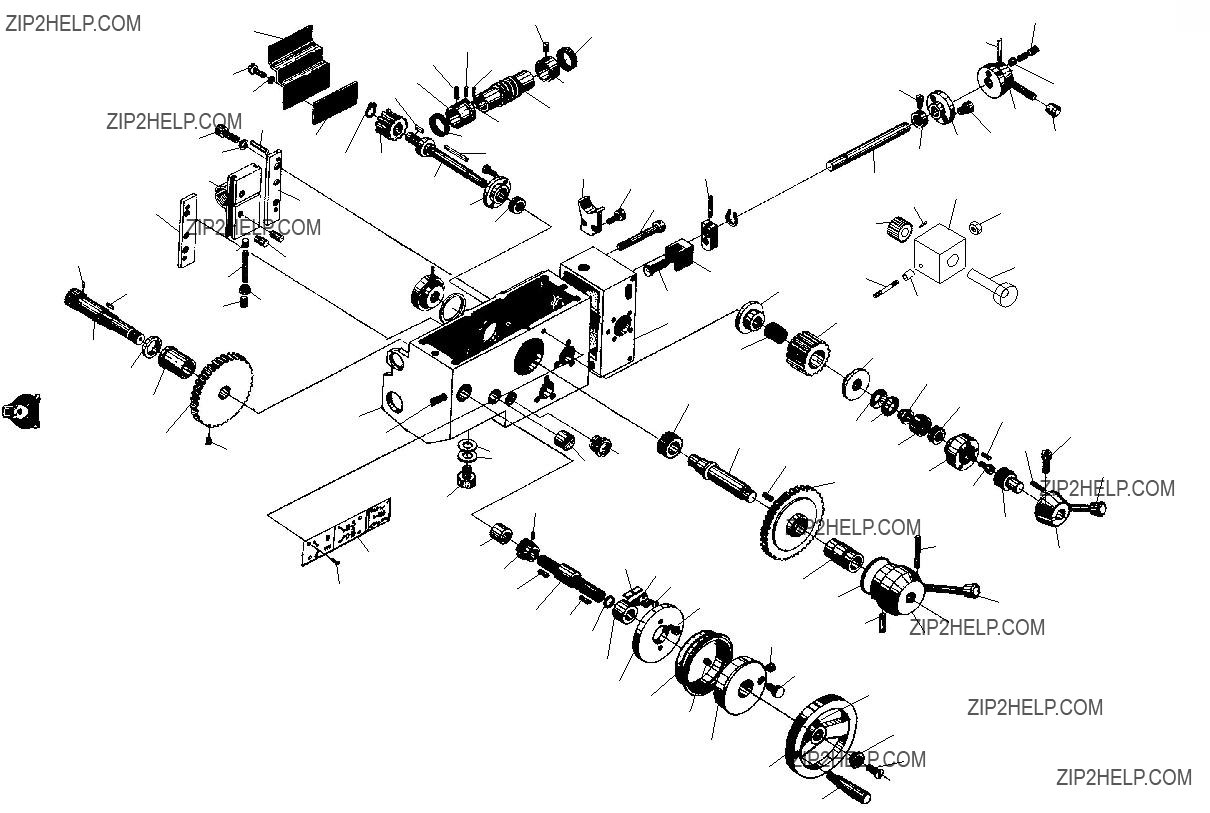 ZIP2HELP.COM
ZIP2HELP.COM
ZIP2HELP.COM
ZIP2HELP.COM
ZIP2HELP.COM
ZIP2HELP.COM
ZIP2HELP.COM
ZIP2HELP.COM
ZIP2HELP.COM