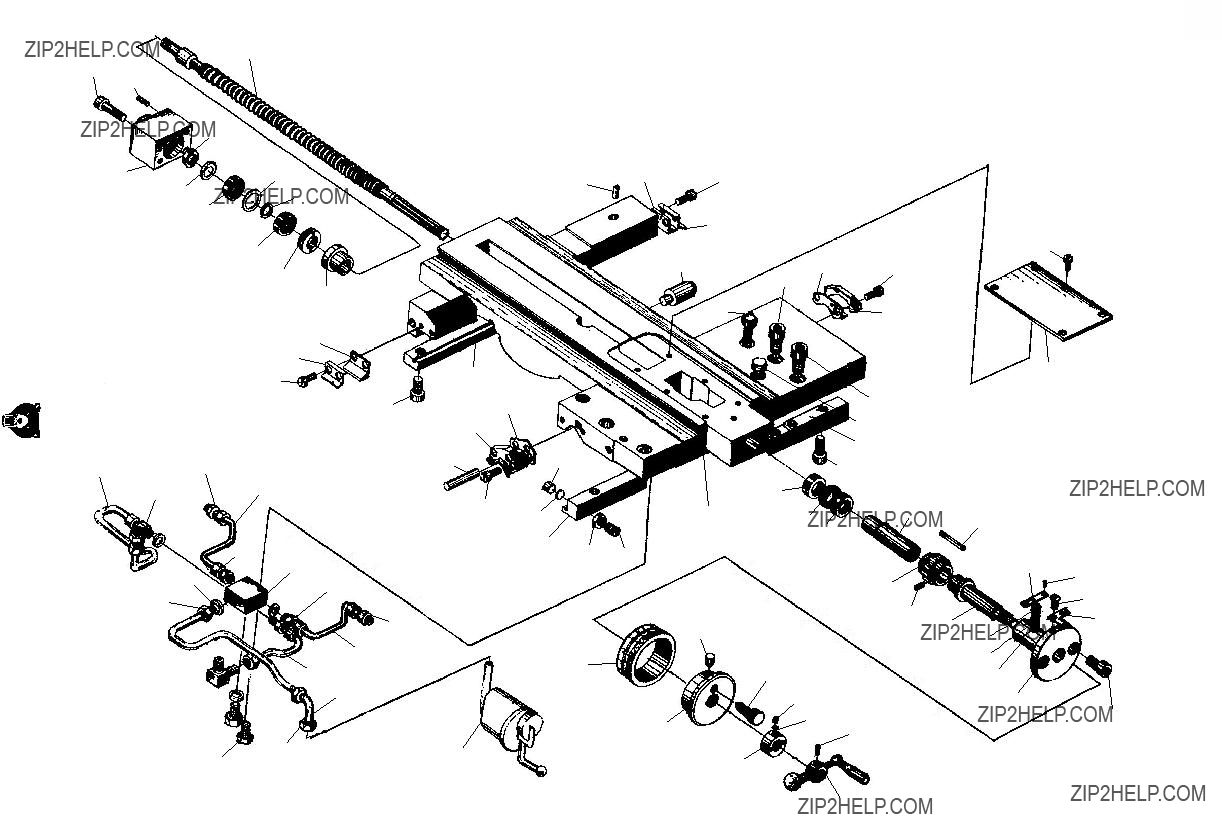 ZIP2HELP.COM
ZIP2HELP.COM
ZIP2HELP.COM
ZIP2HELP.COM
ZIP2HELP.COM
ZIP2HELP.COM
ZIP2HELP.COM
ZIP2HELP.COM
ZIP2HELP.COM