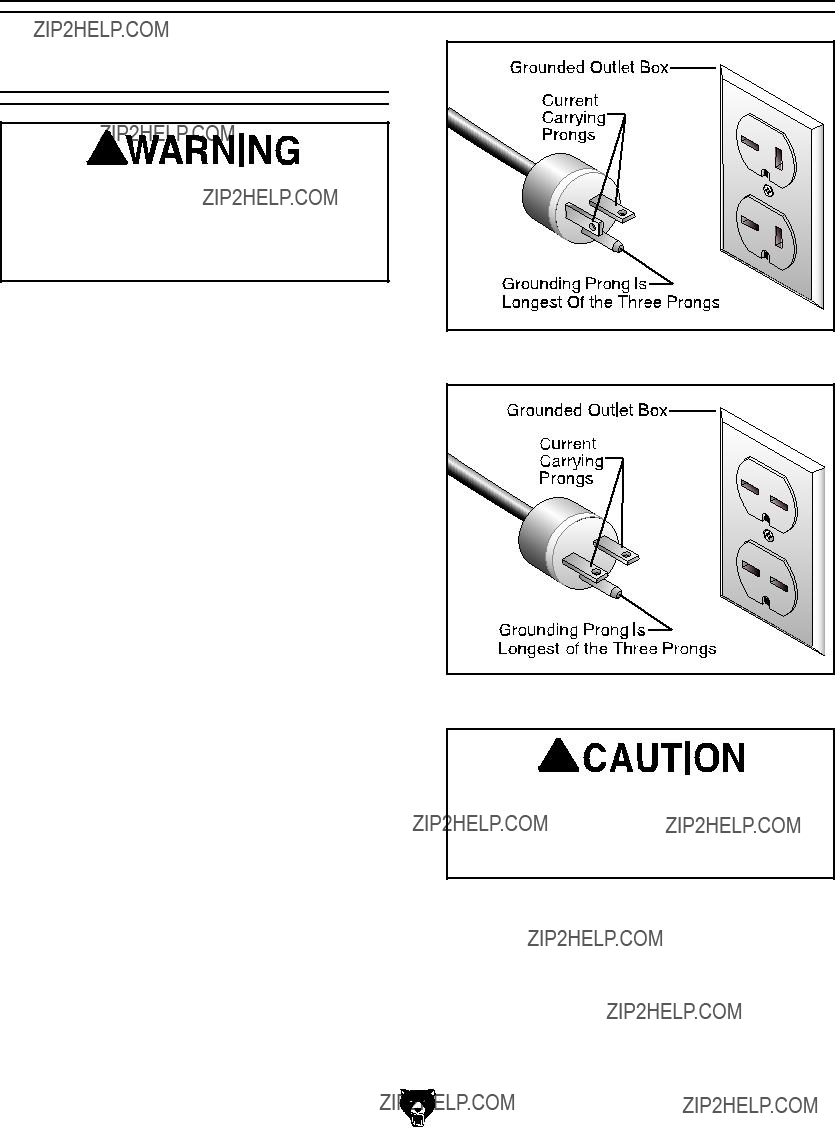 ZIP2HELP.COM

ZIP2HELP.COM
WARNING
ZIP2HELP.COM

Grounded Outlet Box
Current Carrying Prongs
Grounding Prong Is Longest Of the Three Prongs

Grounded Outlet Box
Current Carrying Prongs
Grounding Prong Is Longest of the Three Prongs

CAUTION
ZIP2HELP.COM
ZIP2HELP.COM

ZIP2HELP.COM

ZIP2HELP.COM

ZIP2HELP.COM
ZIP2HELP.COM