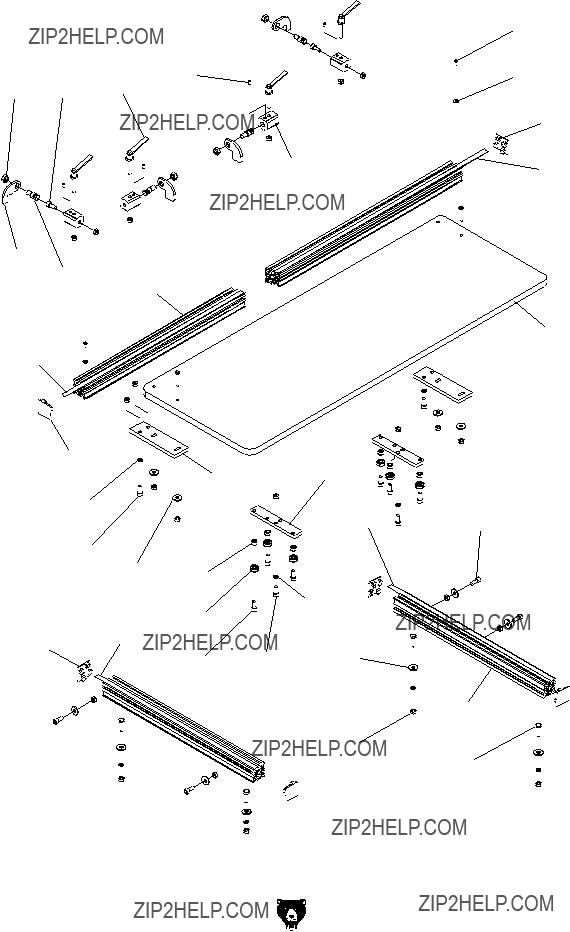 ZIP2HELP.COM
ZIP2HELP.COM
ZIP2HELP.COM
ZIP2HELP.COM
ZIP2HELP.COM
ZIP2HELP.COM
ZIP2HELP.COM
ZIP2HELP.COM
ZIP2HELP.COM