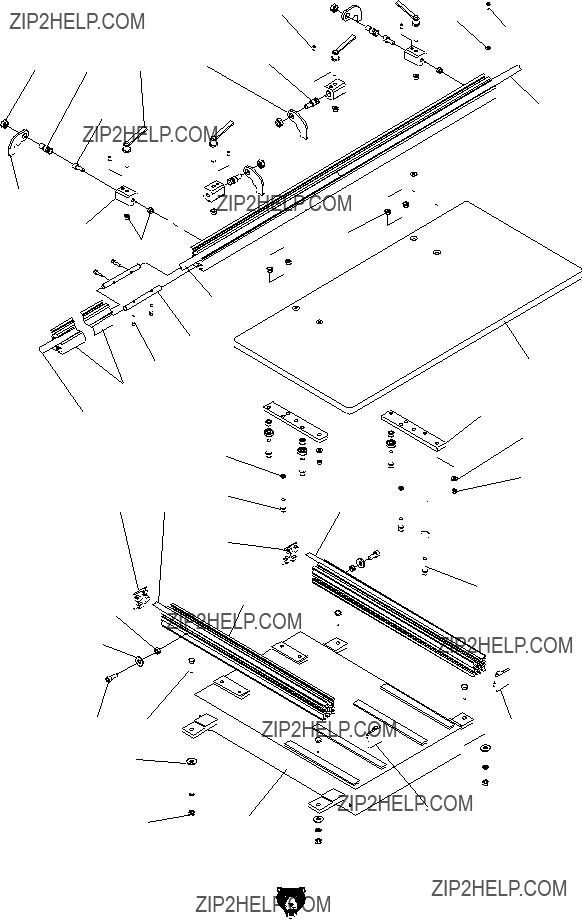 ZIP2HELP.COM

ZIP2HELP.COM

ZIP2HELP.COM

ZIP2HELP.COM

ZIP2HELP.COM

ZIP2HELP.COM

ZIP2HELP.COM

ZIP2HELP.COM

ZIP2HELP.COM