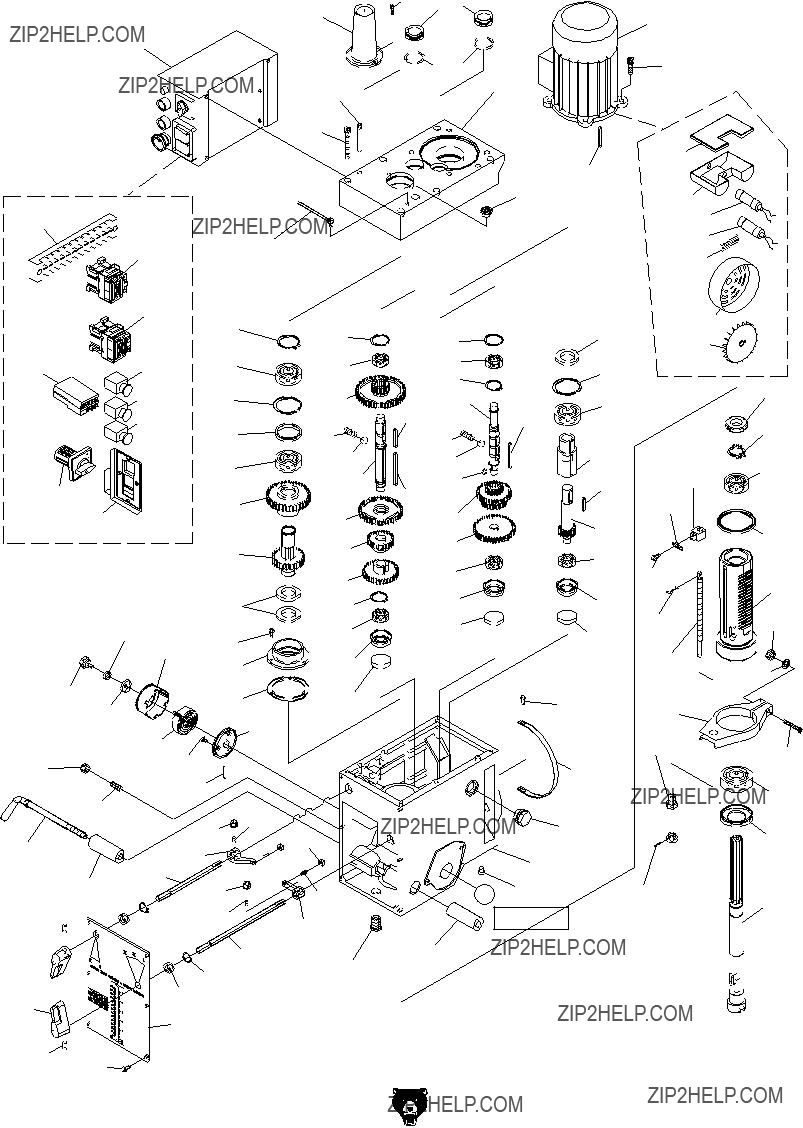 ZIP2HELP.COM

ZIP2HELP.COM

ZIP2HELP.COM

ZIP2HELP.COM

ZIP2HELP.COM

ZIP2HELP.COM

ZIP2HELP.COM

ZIP2HELP.COM

ZIP2HELP.COM