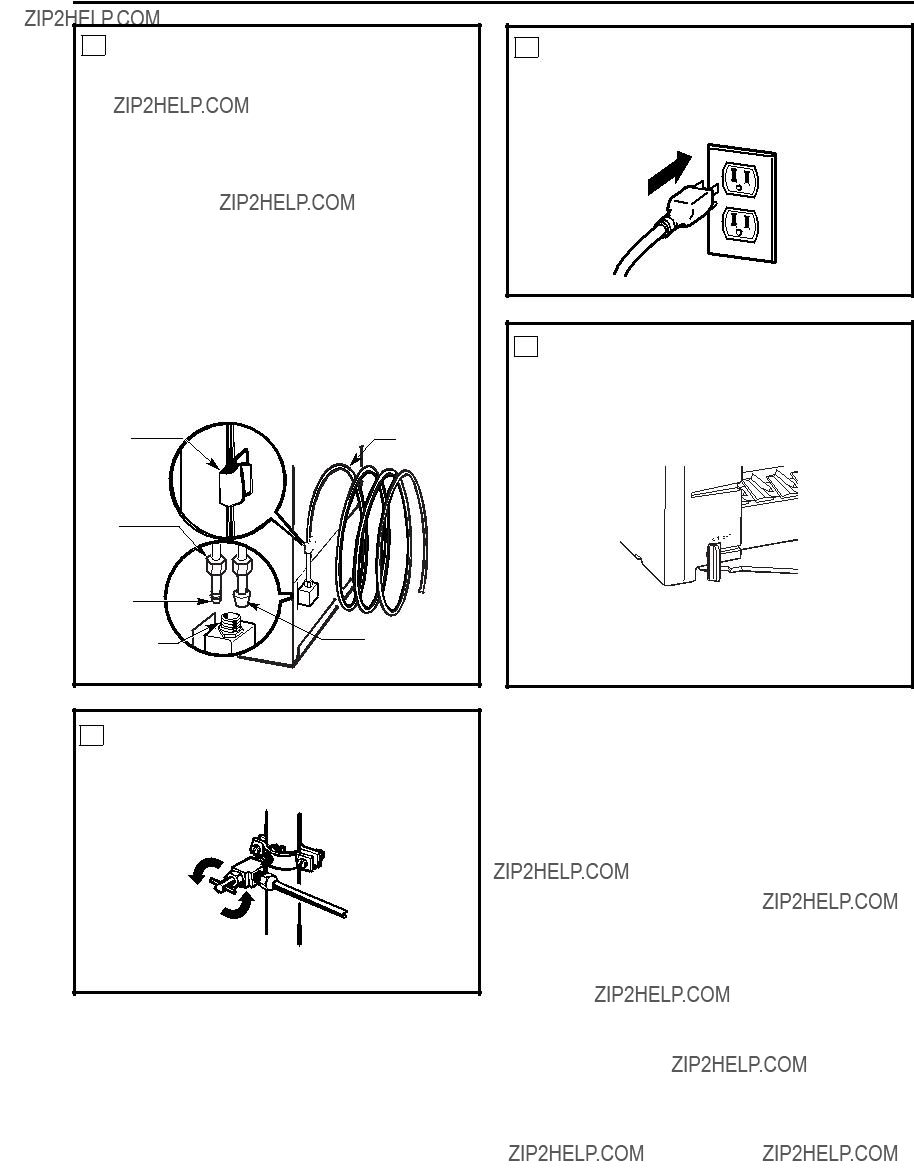 ZIP2HELP.COM

ZIP2HELP.COM

ZIP2HELP.COM

ZIP2HELP.COM

ZIP2HELP.COM

ZIP2HELP.COM

ZIP2HELP.COM

ZIP2HELP.COM

ZIP2HELP.COM