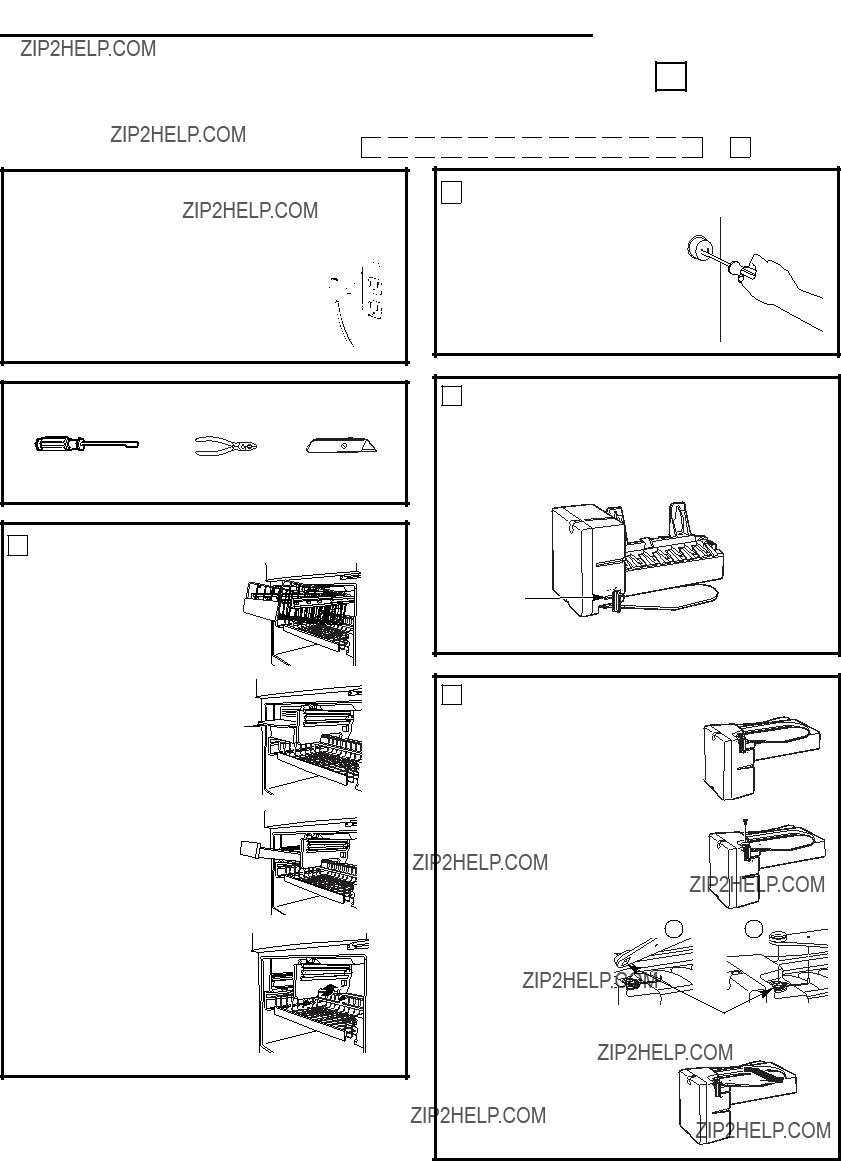 ZIP2HELP.COM

ZIP2HELP.COM

ZIP2HELP.COM

ZIP2HELP.COM

ZIP2HELP.COM

ZIP2HELP.COM

ZIP2HELP.COM

ZIP2HELP.COM

ZIP2HELP.COM