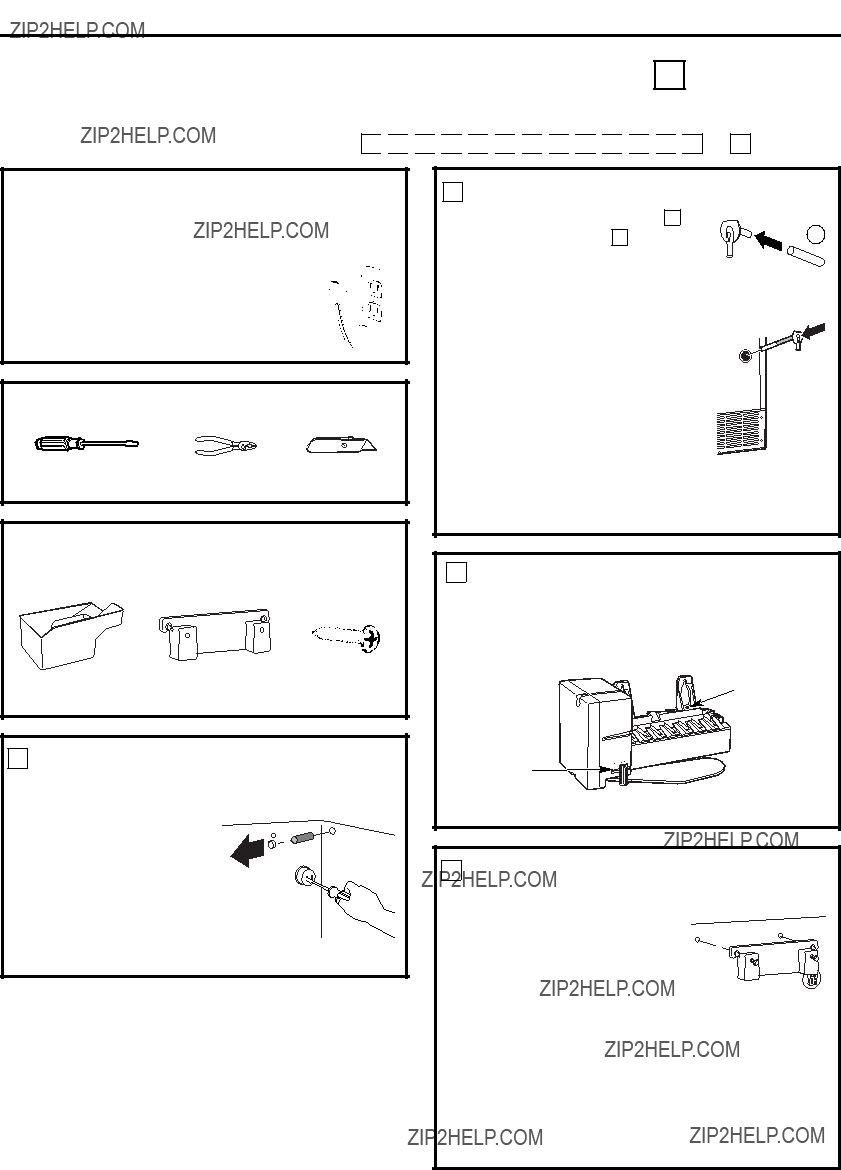 ZIP2HELP.COM

ZIP2HELP.COM

ZIP2HELP.COM

ZIP2HELP.COM

ZIP2HELP.COM

ZIP2HELP.COM

ZIP2HELP.COM

ZIP2HELP.COM

ZIP2HELP.COM