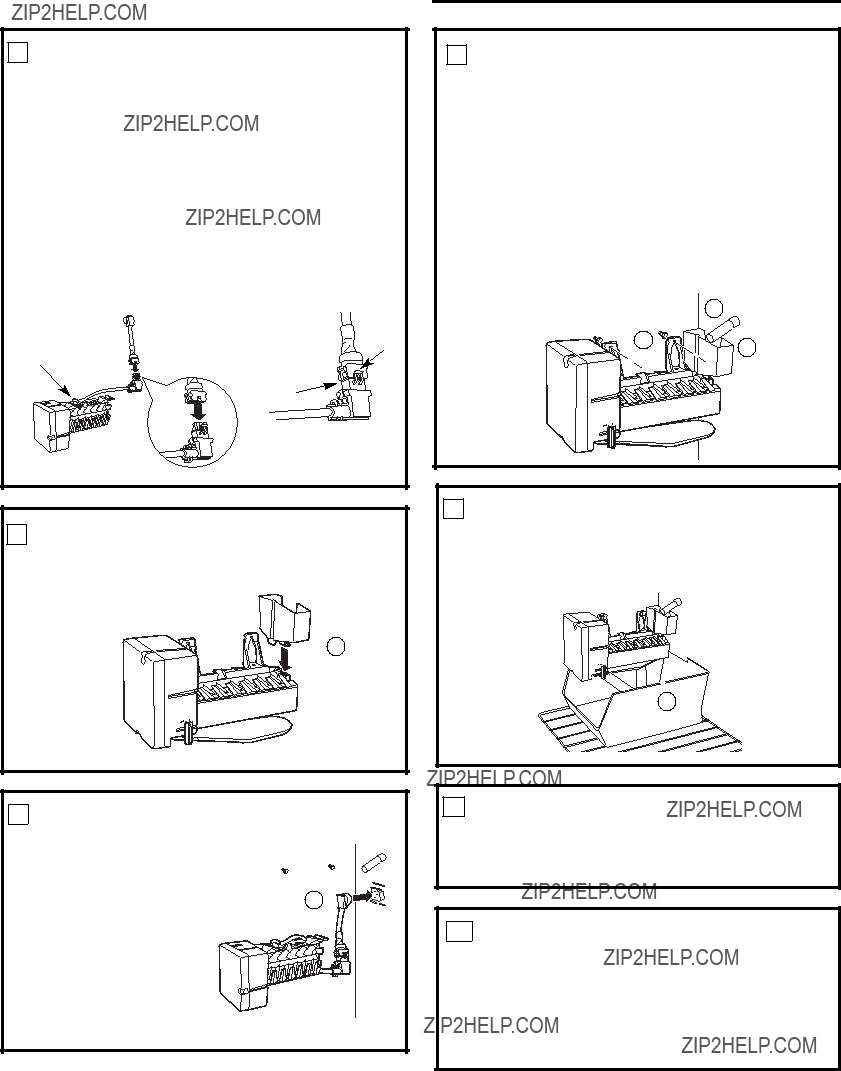 ZIP2HELP.COM

ZIP2HELP.COM

ZIP2HELP.COM

ZIP2HELP.COM

ZIP2HELP.COM

ZIP2HELP.COM

ZIP2HELP.COM

ZIP2HELP.COM

ZIP2HELP.COM