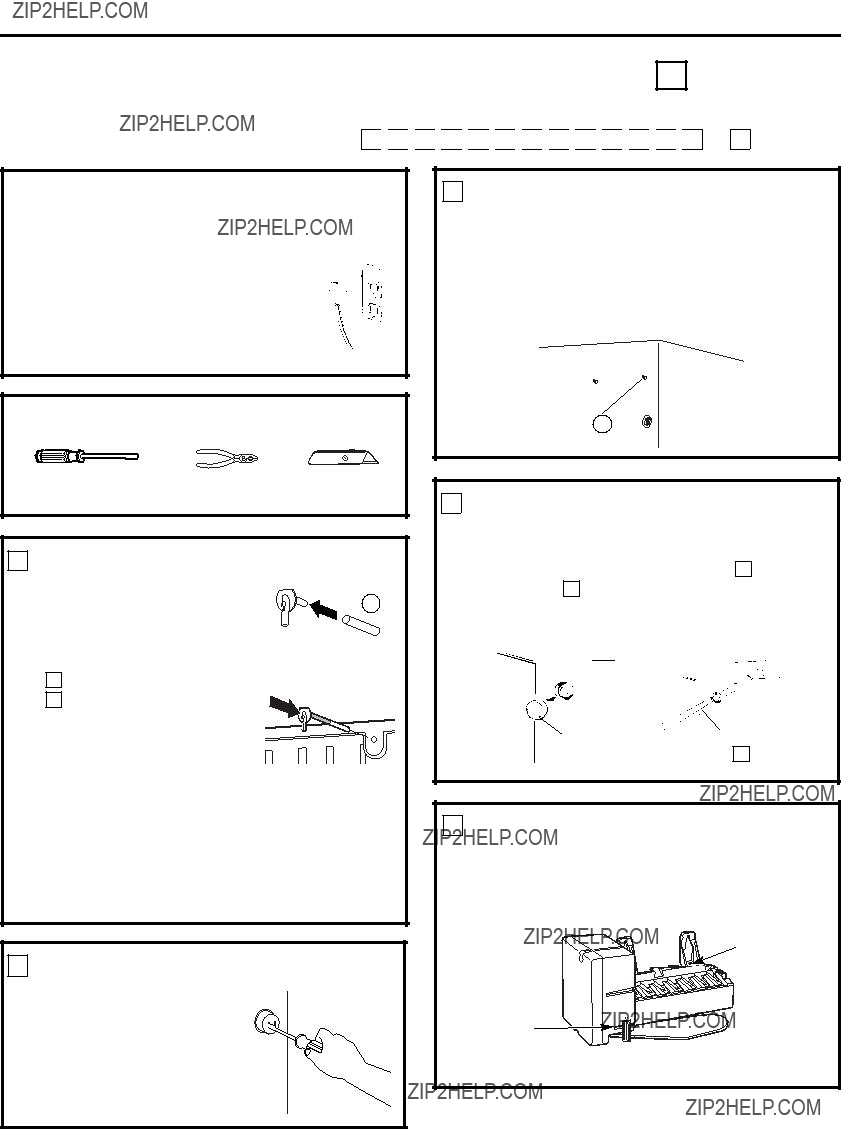 ZIP2HELP.COM

ZIP2HELP.COM

ZIP2HELP.COM

ZIP2HELP.COM

ZIP2HELP.COM

ZIP2HELP.COM

ZIP2HELP.COM

ZIP2HELP.COM

ZIP2HELP.COM