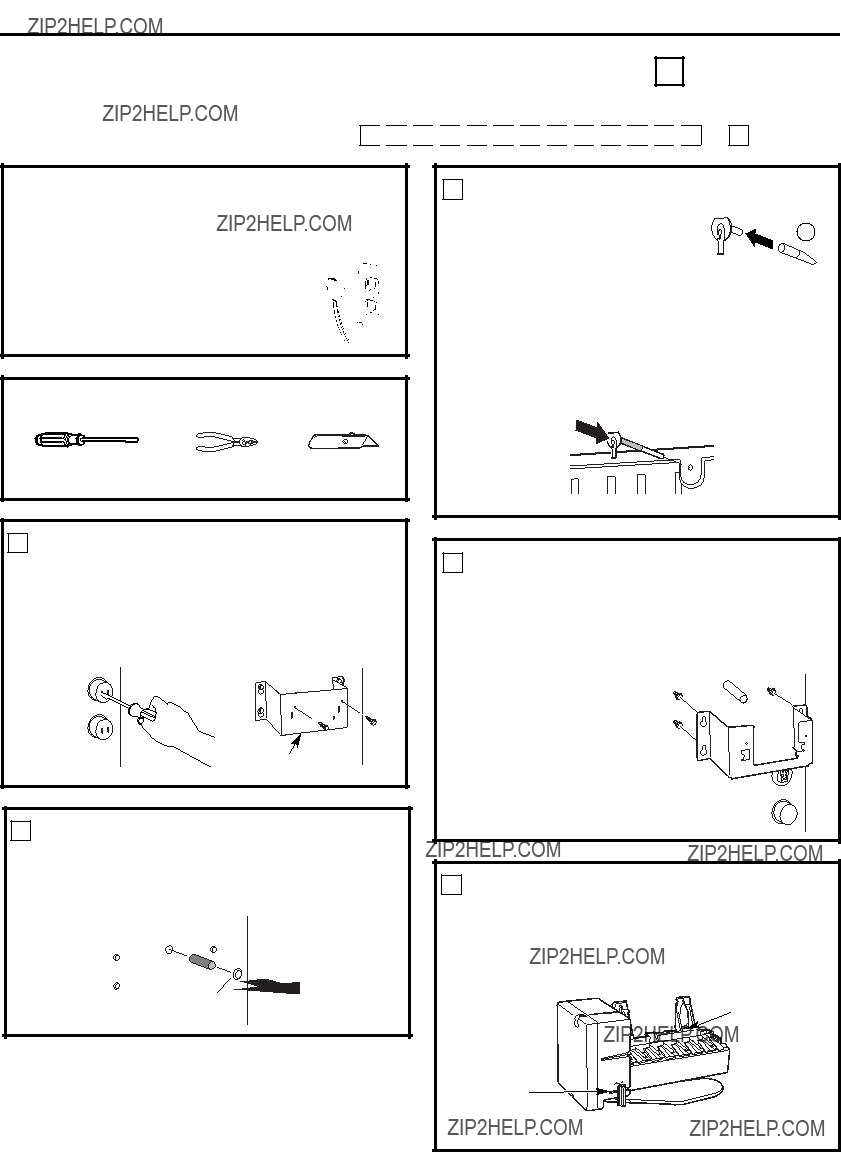 ZIP2HELP.COM

ZIP2HELP.COM

ZIP2HELP.COM

ZIP2HELP.COM

ZIP2HELP.COM

ZIP2HELP.COM

ZIP2HELP.COM

ZIP2HELP.COM

ZIP2HELP.COM