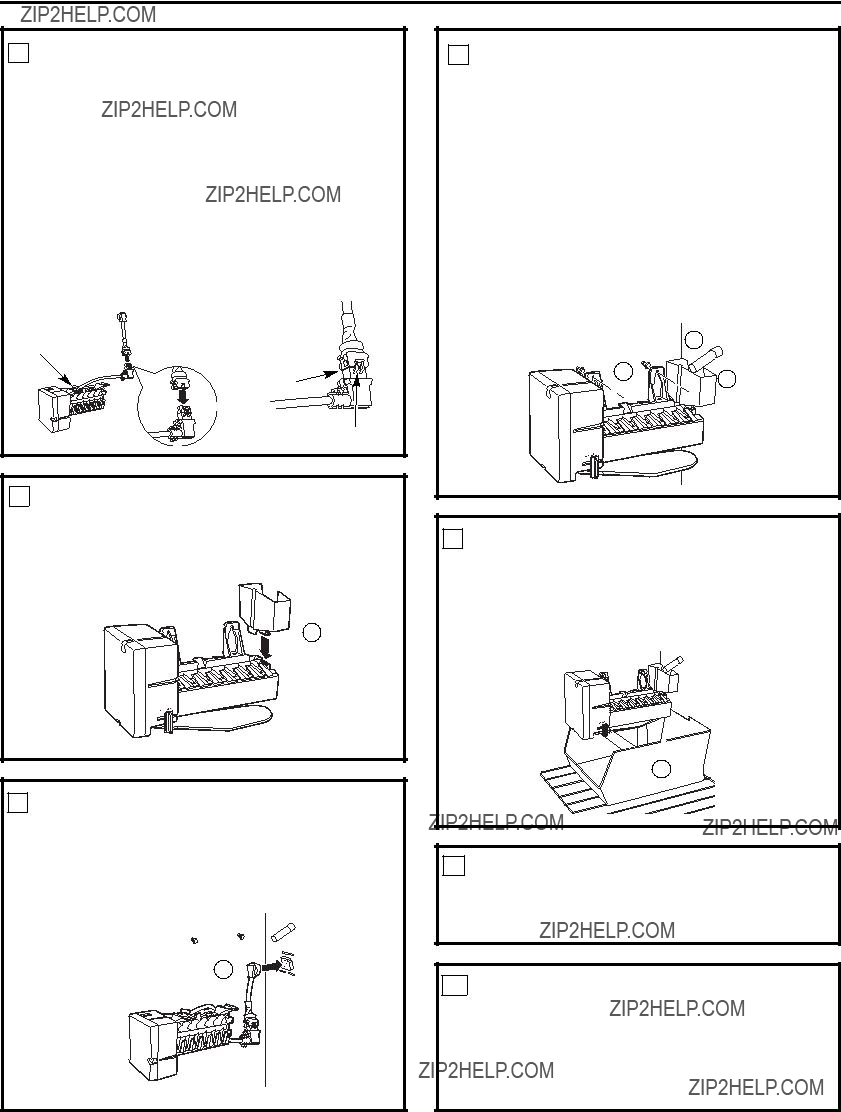 ZIP2HELP.COM

ZIP2HELP.COM

ZIP2HELP.COM

ZIP2HELP.COM

ZIP2HELP.COM

ZIP2HELP.COM

ZIP2HELP.COM

ZIP2HELP.COM

ZIP2HELP.COM