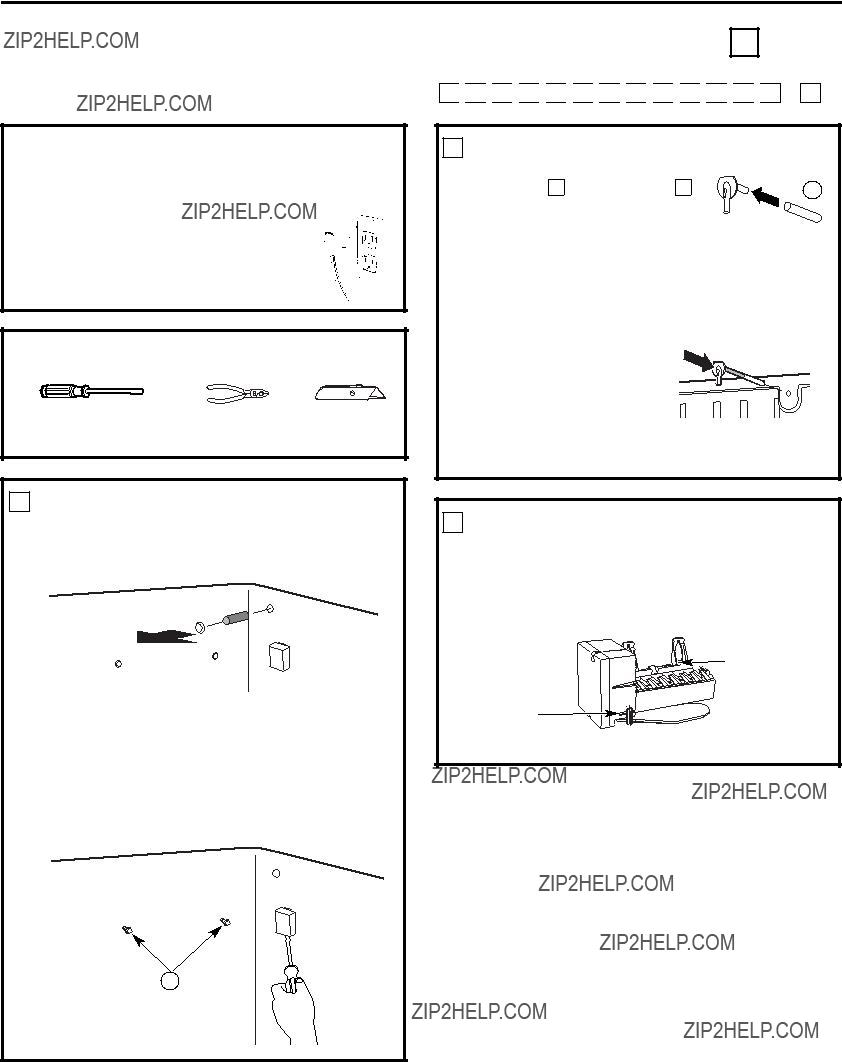 ZIP2HELP.COM

ZIP2HELP.COM

ZIP2HELP.COM

ZIP2HELP.COM

ZIP2HELP.COM

ZIP2HELP.COM

ZIP2HELP.COM

ZIP2HELP.COM

ZIP2HELP.COM