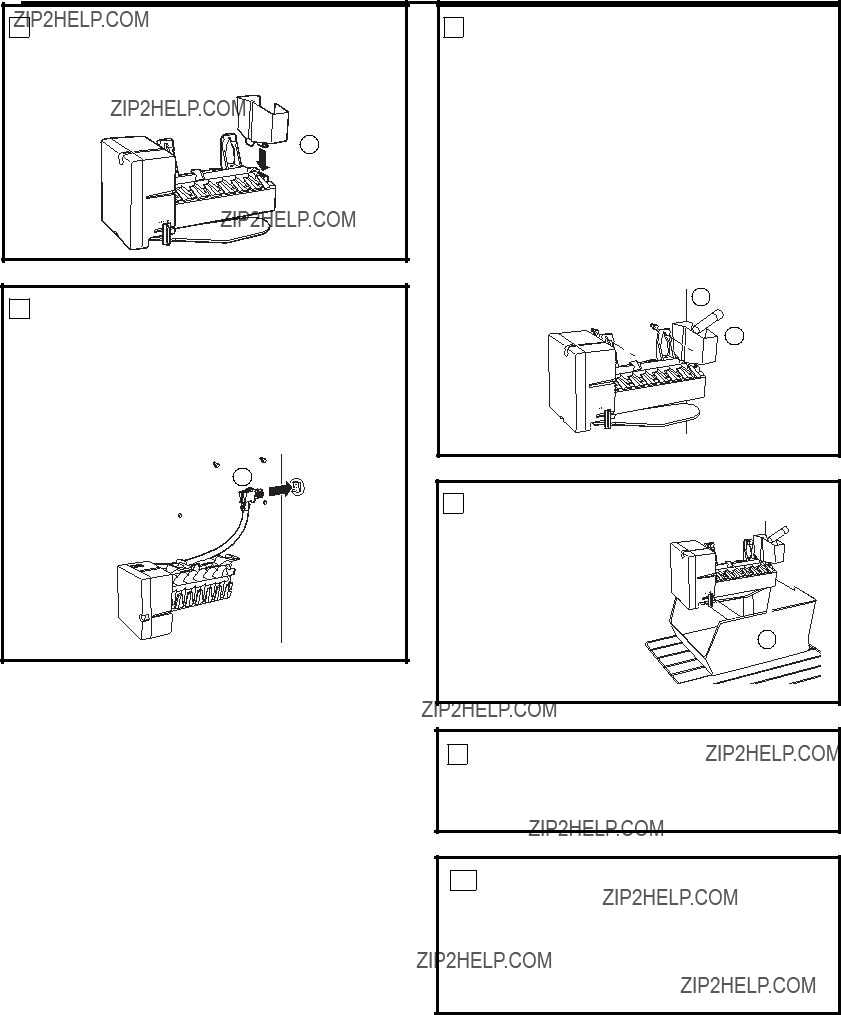 ZIP2HELP.COM

ZIP2HELP.COM

ZIP2HELP.COM

ZIP2HELP.COM

ZIP2HELP.COM

ZIP2HELP.COM

ZIP2HELP.COM

ZIP2HELP.COM

ZIP2HELP.COM