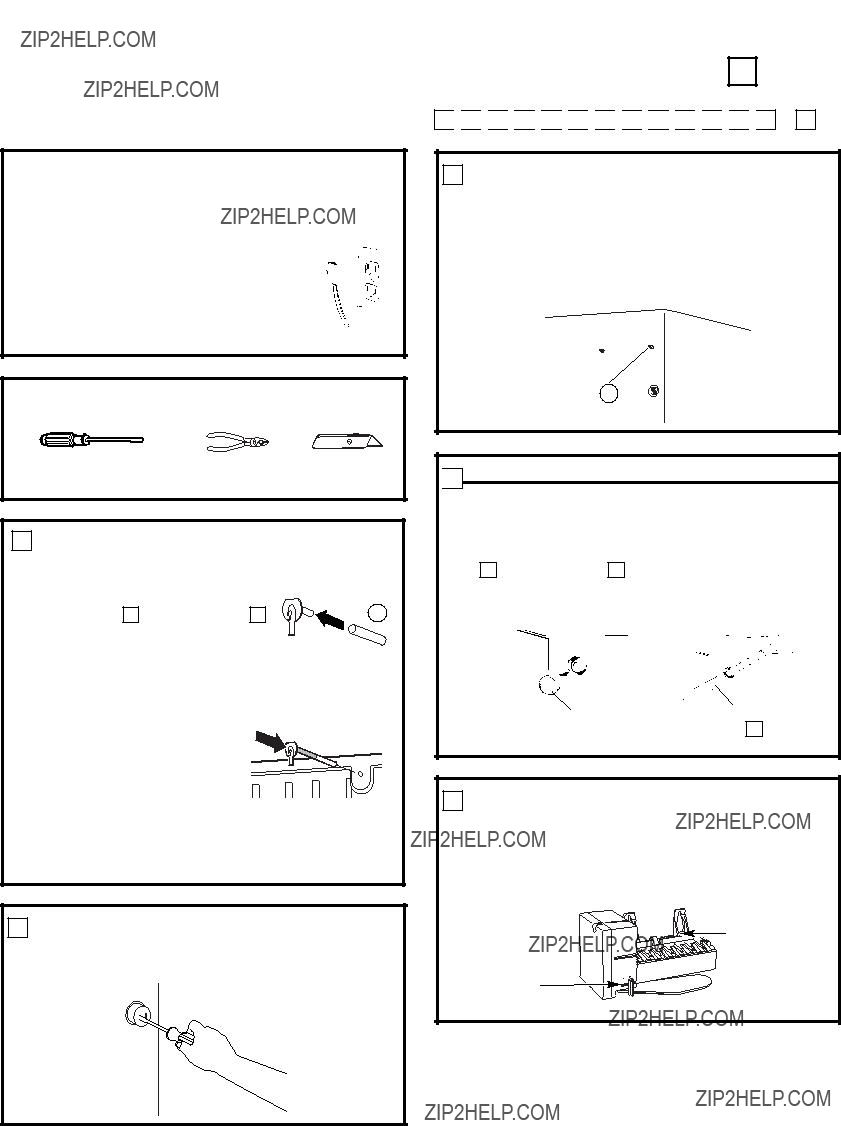 ZIP2HELP.COM

ZIP2HELP.COM

ZIP2HELP.COM

ZIP2HELP.COM

ZIP2HELP.COM

ZIP2HELP.COM

ZIP2HELP.COM

ZIP2HELP.COM

ZIP2HELP.COM