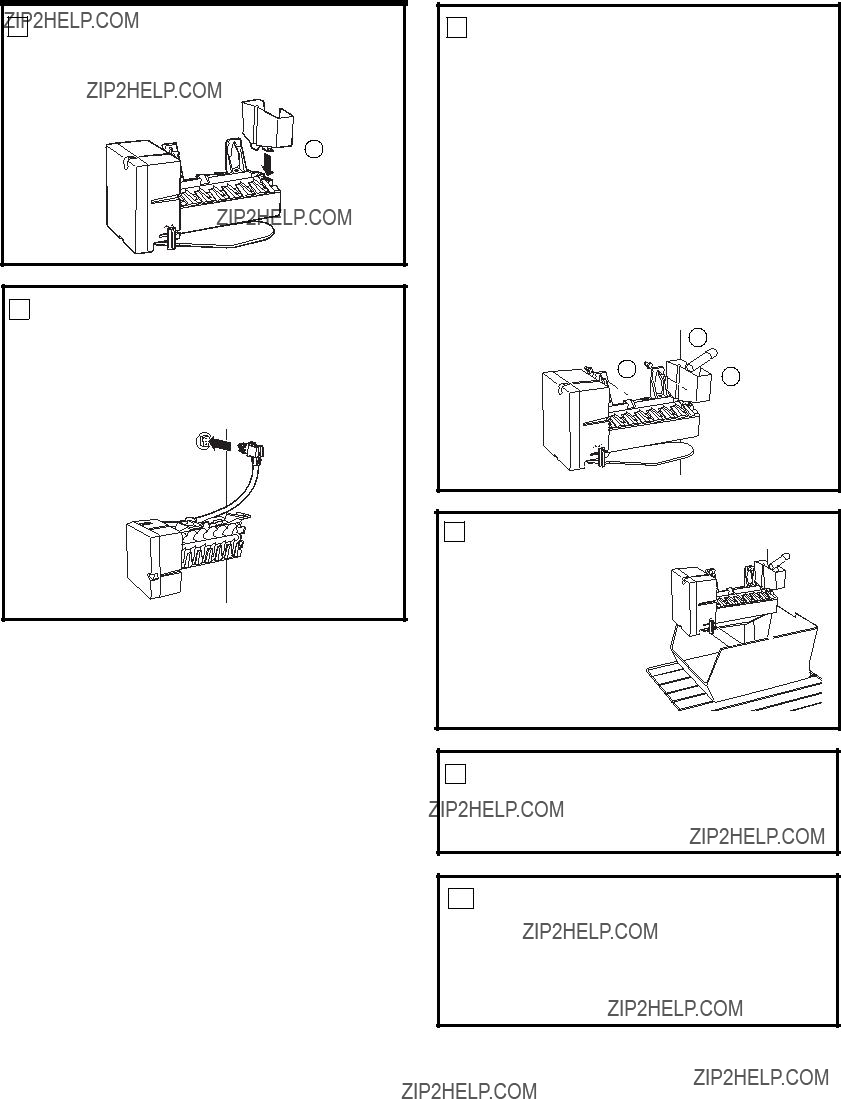 ZIP2HELP.COM

ZIP2HELP.COM

ZIP2HELP.COM

ZIP2HELP.COM

ZIP2HELP.COM

ZIP2HELP.COM

ZIP2HELP.COM

ZIP2HELP.COM

ZIP2HELP.COM