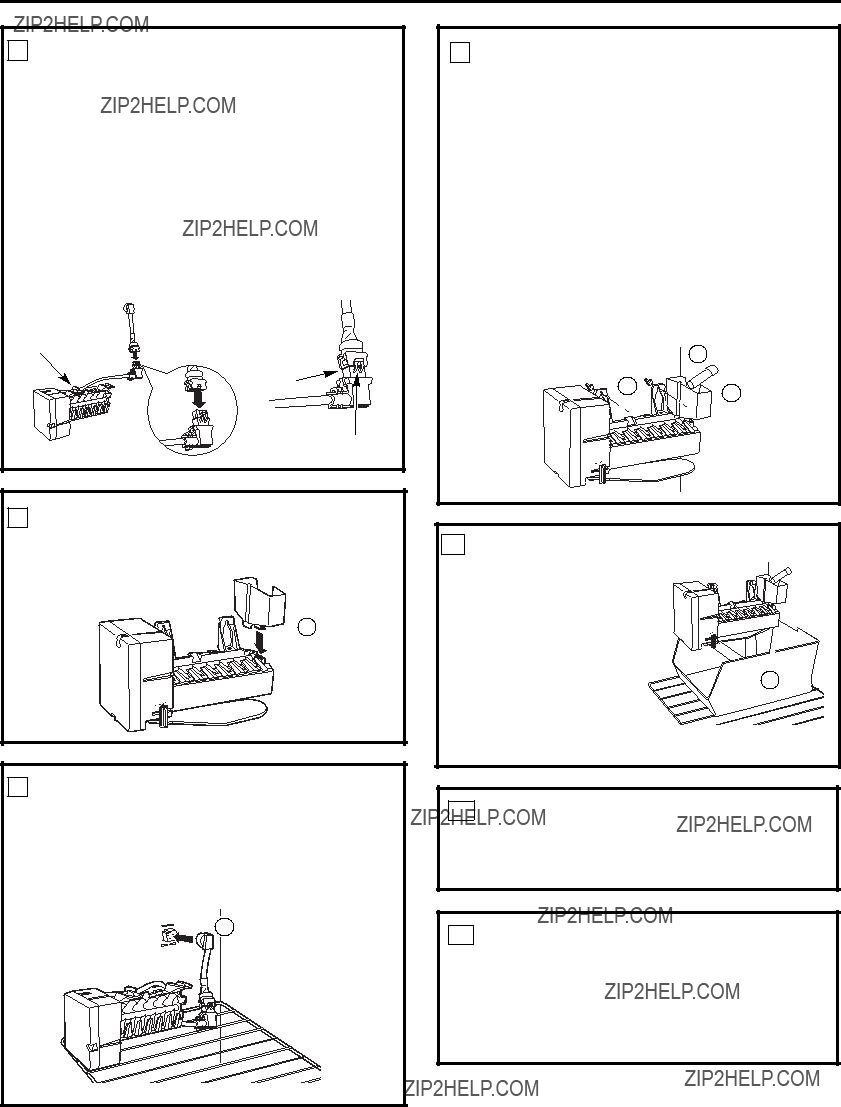 ZIP2HELP.COM

ZIP2HELP.COM

ZIP2HELP.COM

ZIP2HELP.COM

ZIP2HELP.COM

ZIP2HELP.COM

ZIP2HELP.COM

ZIP2HELP.COM

ZIP2HELP.COM