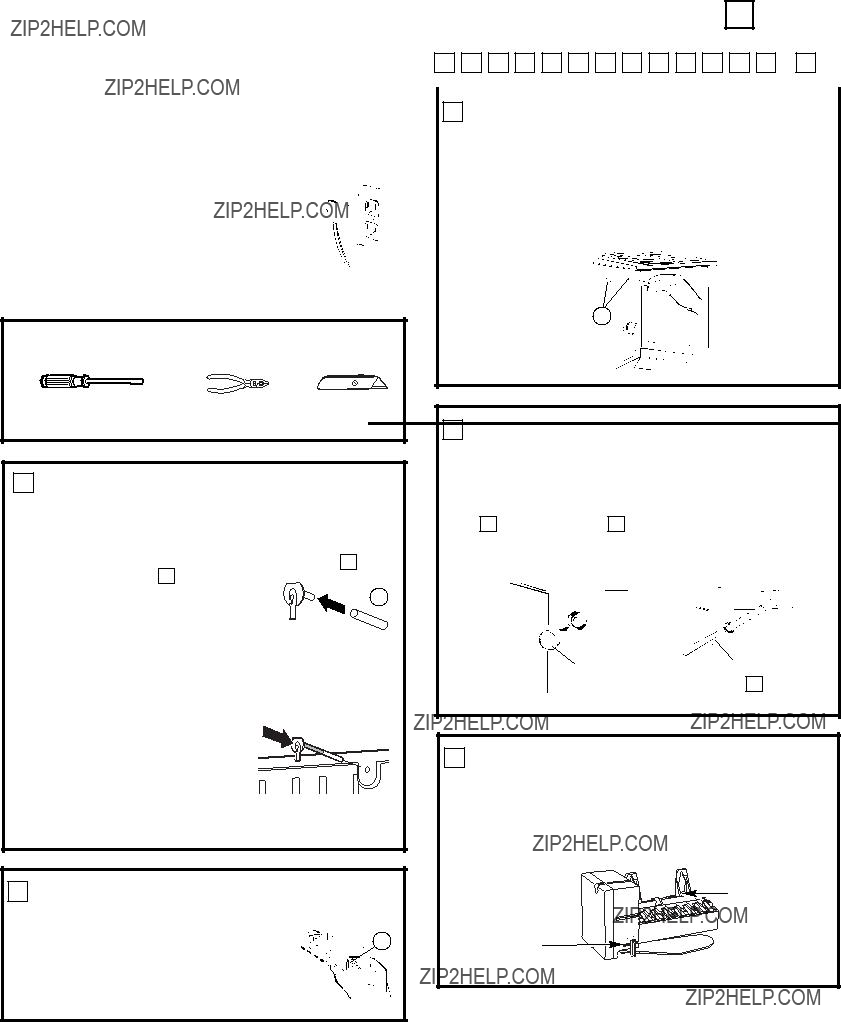 ZIP2HELP.COM

ZIP2HELP.COM

ZIP2HELP.COM

ZIP2HELP.COM

ZIP2HELP.COM

ZIP2HELP.COM

ZIP2HELP.COM

ZIP2HELP.COM

ZIP2HELP.COM