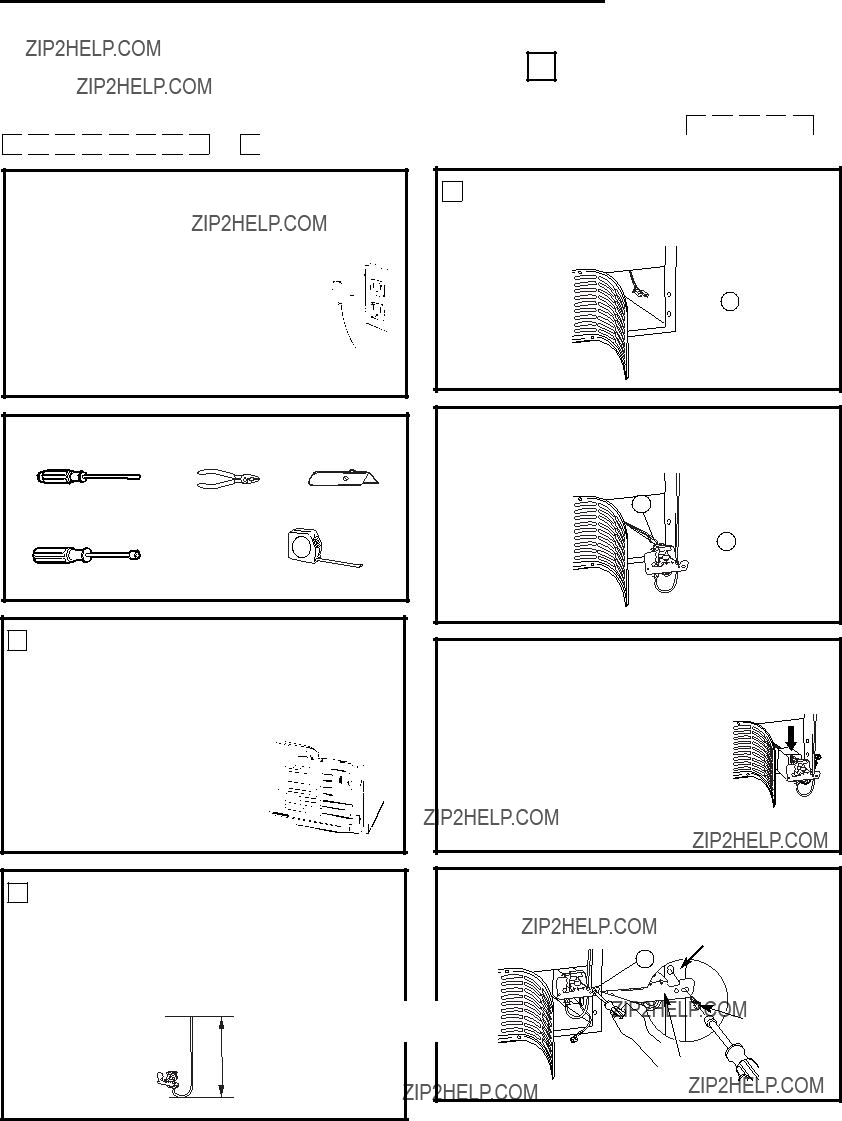 ZIP2HELP.COM

ZIP2HELP.COM

ZIP2HELP.COM

ZIP2HELP.COM

ZIP2HELP.COM

ZIP2HELP.COM

ZIP2HELP.COM

ZIP2HELP.COM

ZIP2HELP.COM