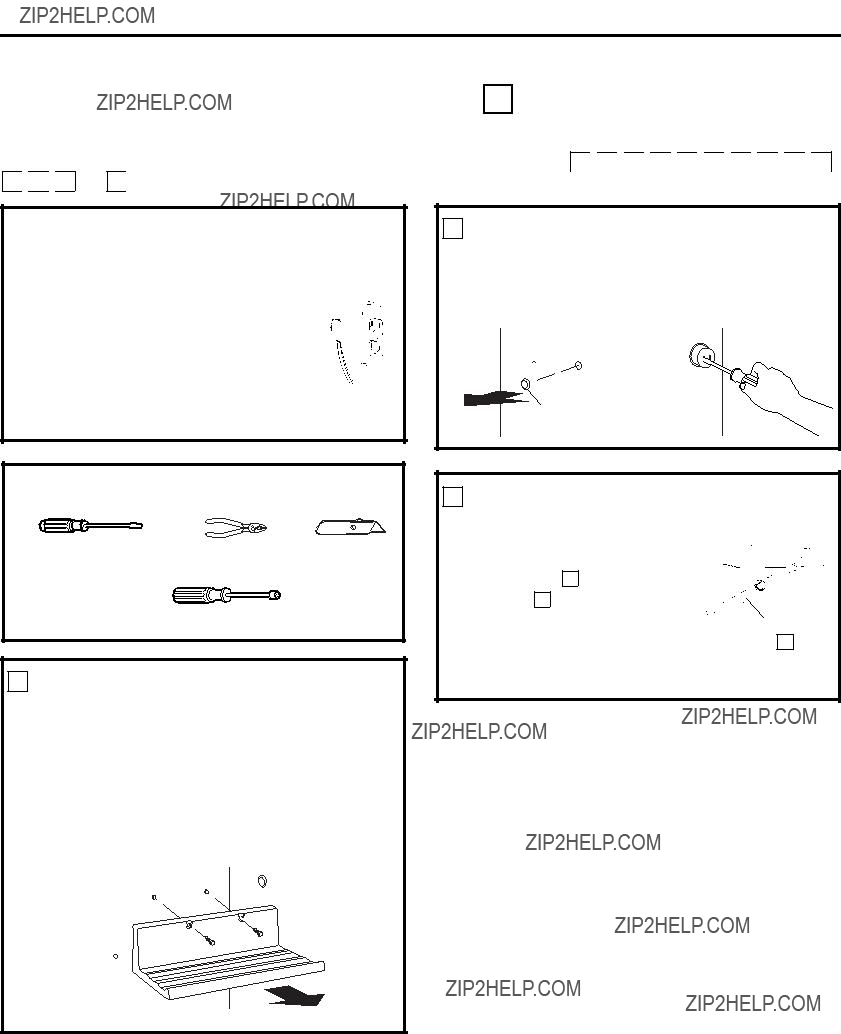 ZIP2HELP.COM

ZIP2HELP.COM

ZIP2HELP.COM

ZIP2HELP.COM

ZIP2HELP.COM

ZIP2HELP.COM

ZIP2HELP.COM

ZIP2HELP.COM

ZIP2HELP.COM