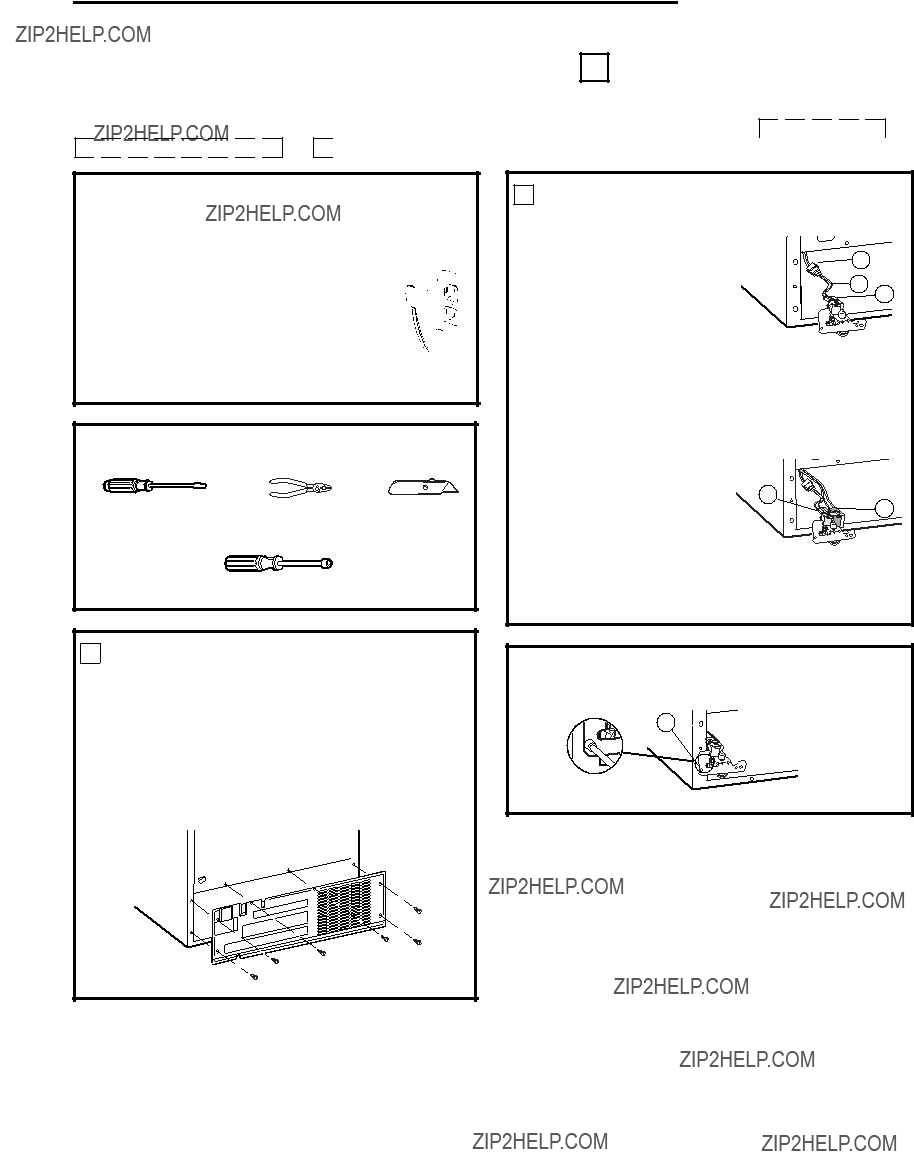 ZIP2HELP.COM

ZIP2HELP.COM

ZIP2HELP.COM

ZIP2HELP.COM

ZIP2HELP.COM

ZIP2HELP.COM

ZIP2HELP.COM

ZIP2HELP.COM

ZIP2HELP.COM