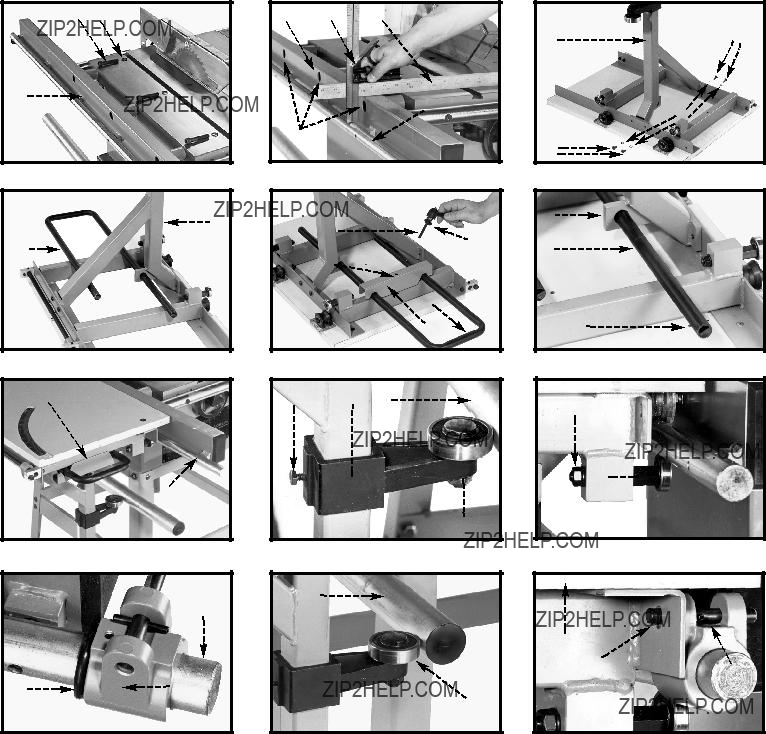 ZIP2HELP.COM
ZIP2HELP.COM
ZIP2HELP.COM
ZIP2HELP.COM
ZIP2HELP.COM
ZIP2HELP.COM
ZIP2HELP.COM
ZIP2HELP.COM
ZIP2HELP.COM