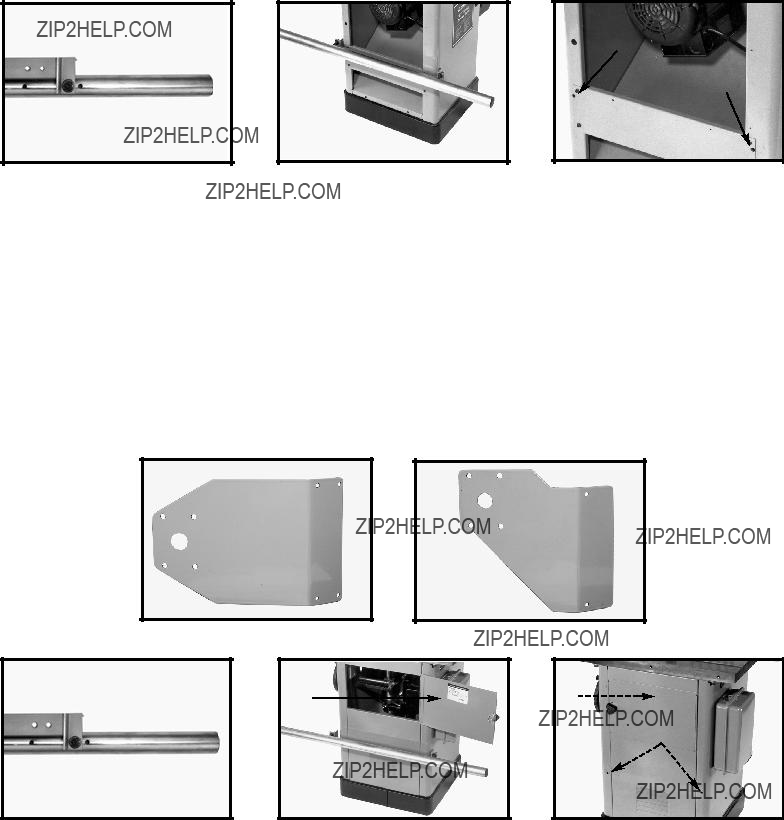 ZIP2HELP.COM

ZIP2HELP.COM

ZIP2HELP.COM

ZIP2HELP.COM

ZIP2HELP.COM

ZIP2HELP.COM

ZIP2HELP.COM

ZIP2HELP.COM

ZIP2HELP.COM